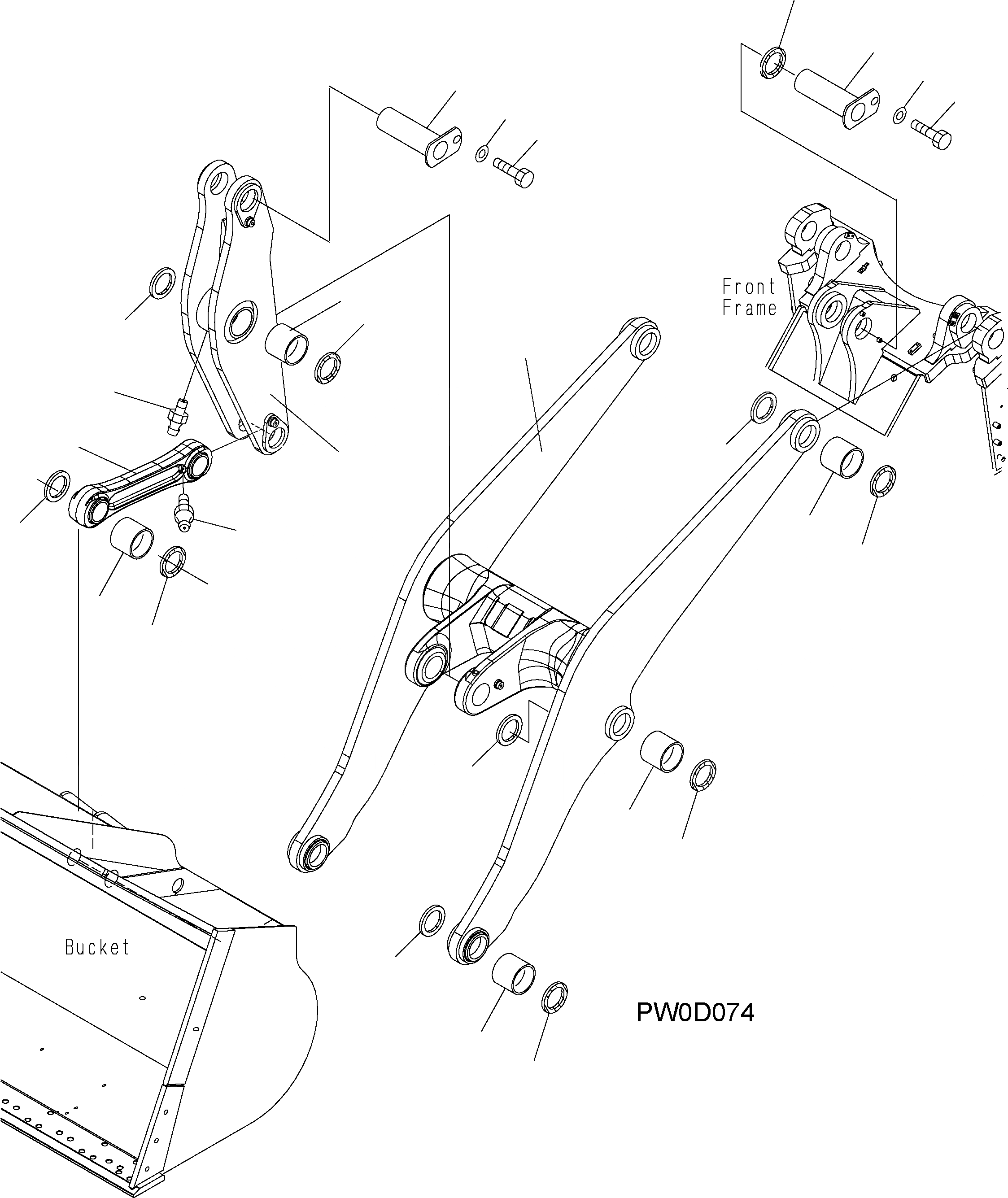 Front Frame

Bucket

PW0D074