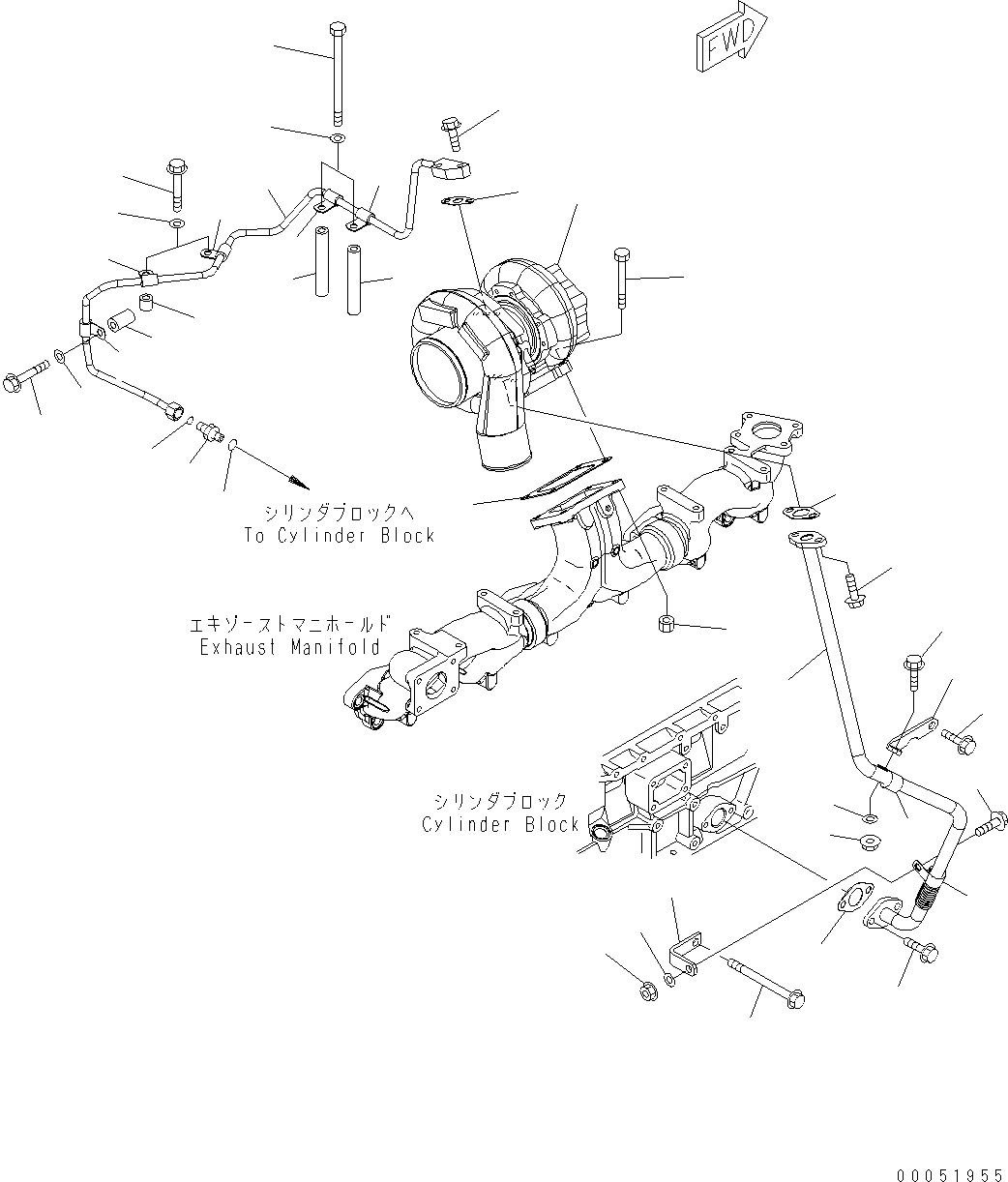 FWD

シリンダブロックへ
To Cylinder Block

エキゾーストマニホールド
Exhaust Manifold

シリンダブロック
Cylinder Block

00051955