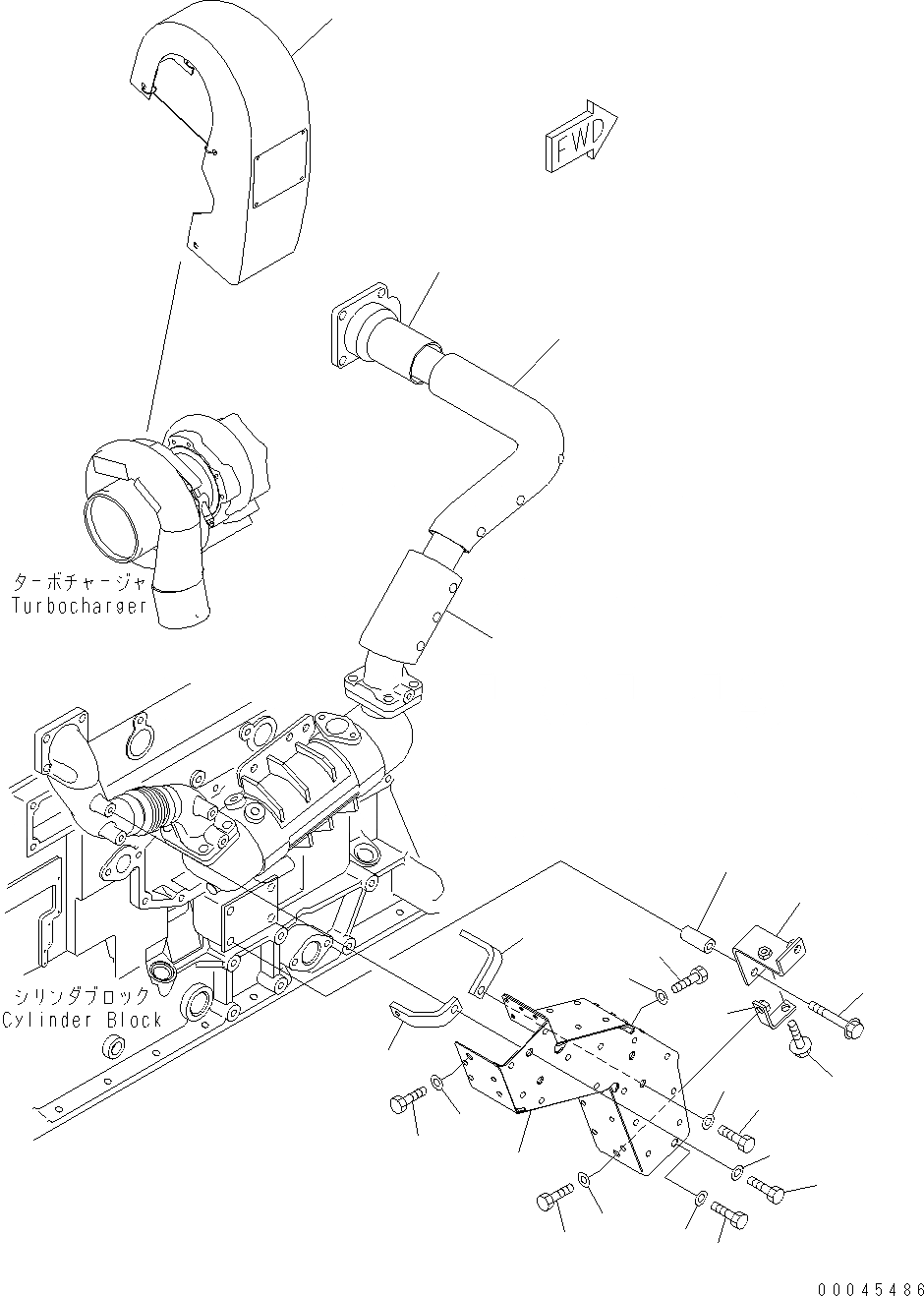 FWD

ターボチャージャ
Turbocharger

シリンダブロック
Cylinder Block

00045486