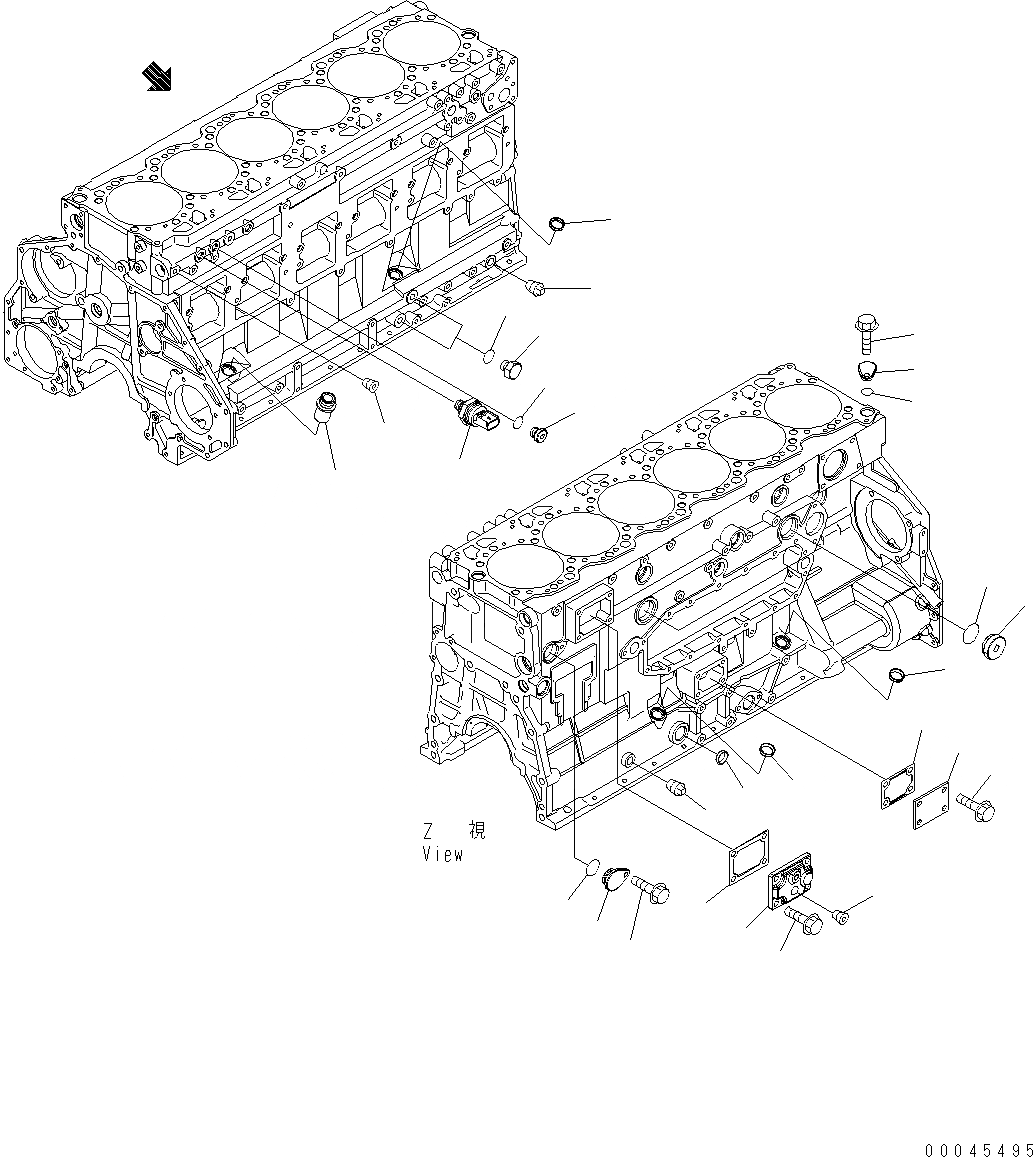 Z 視
View

00045495