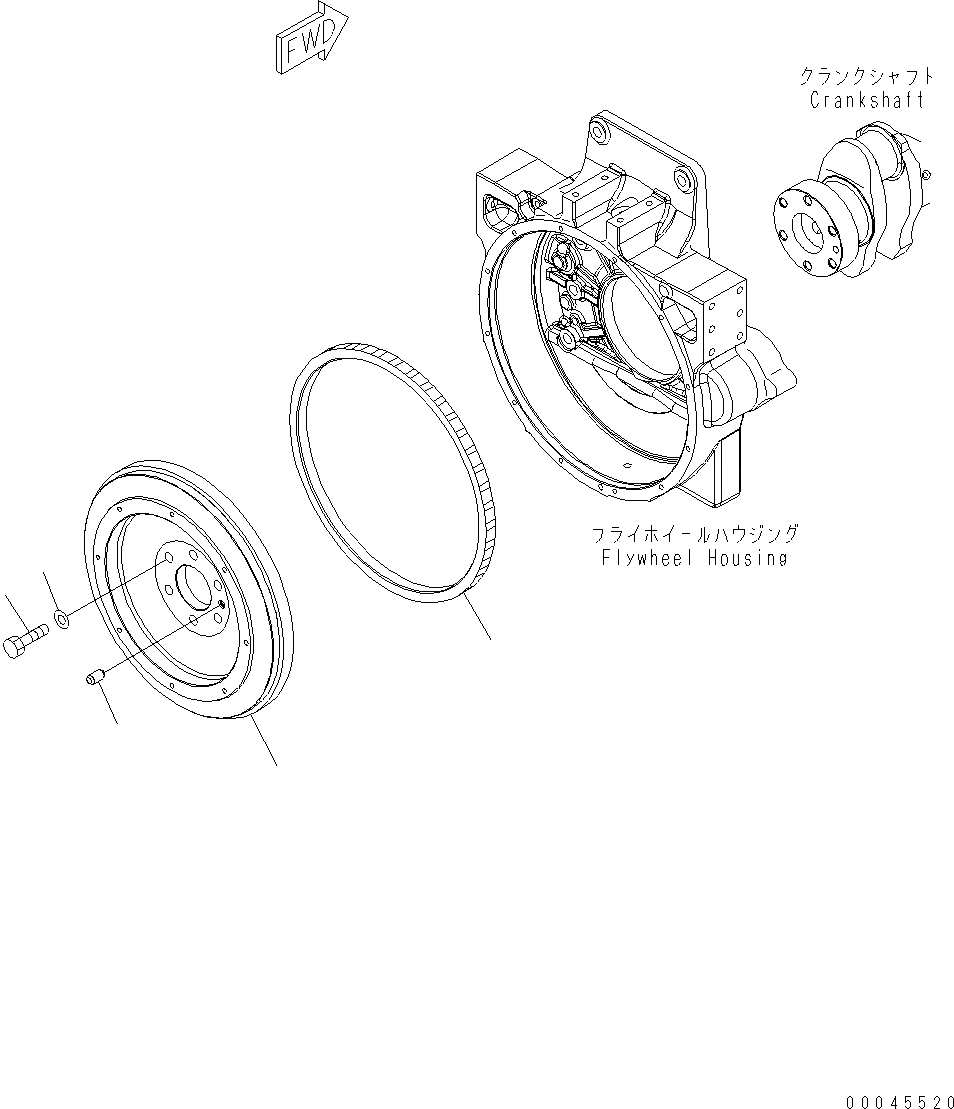 FWD

クランクシャフト
Crankshaft

フライホイールハウジング
Flywheel Housing

00045520