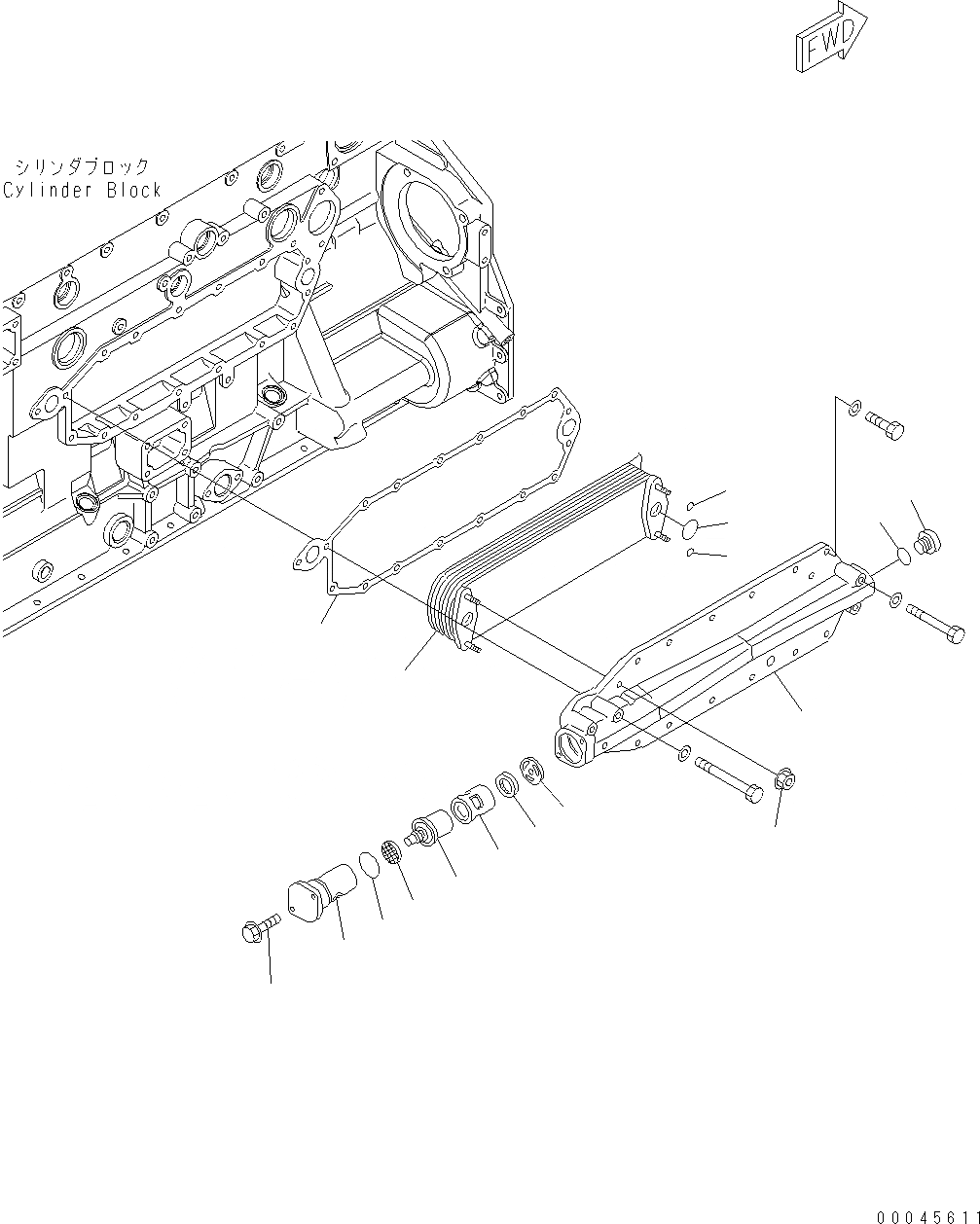 FWD

シリンダブロック
Cylinder Block

00045611