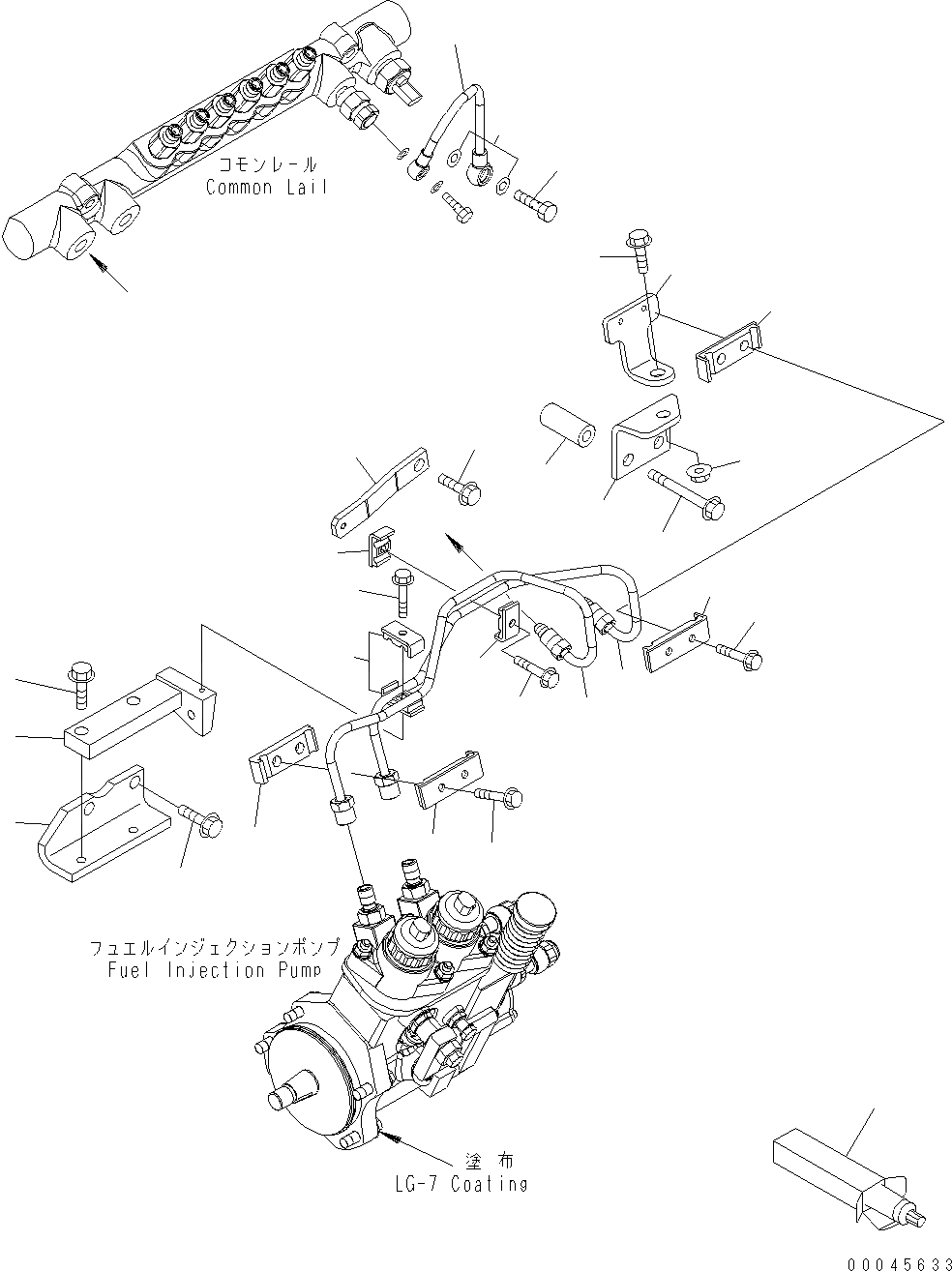 コモンレール
Common Lail

フュエルインジェクションポンプ
Fuel Injection Pump

塗布
LG-7 Coating

00045633