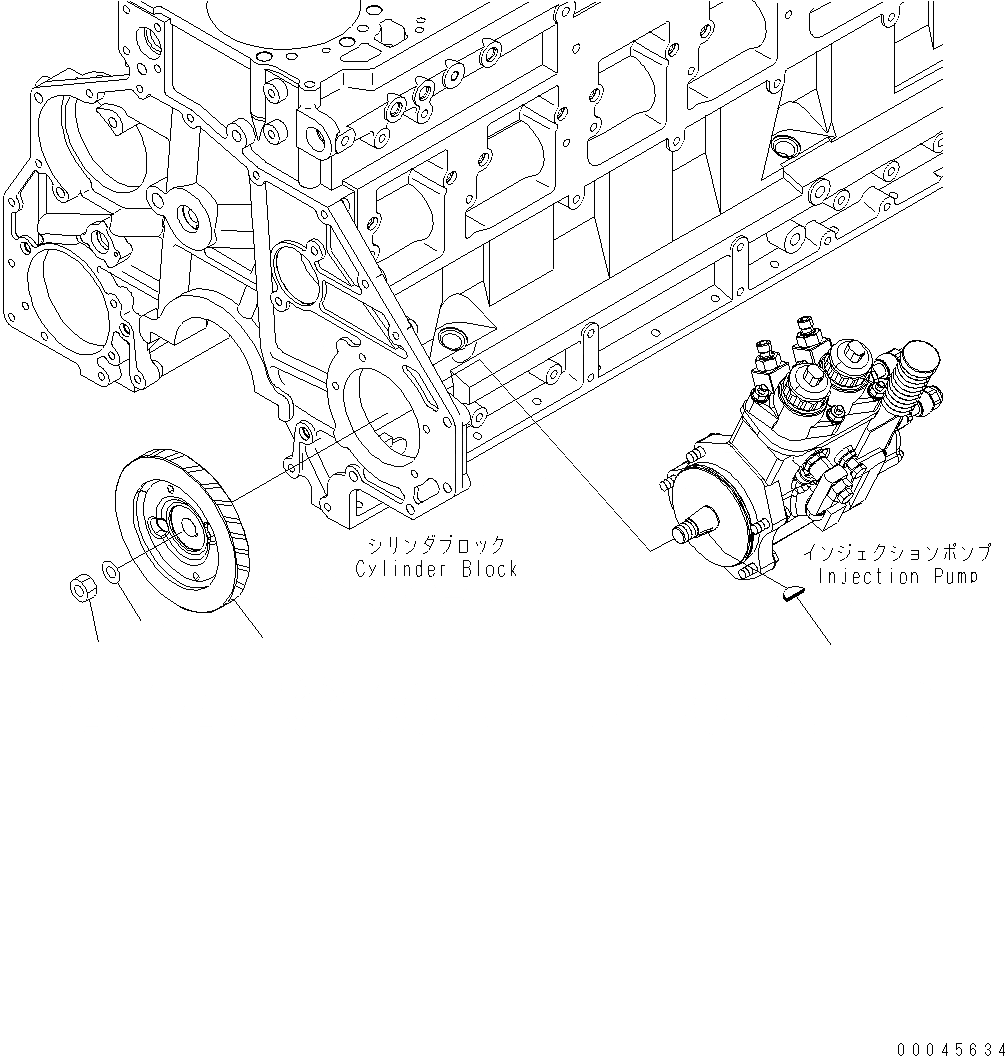 シリンダブロック
Cylinder Block

インジェクションポンプ
Injection Pump

00045634