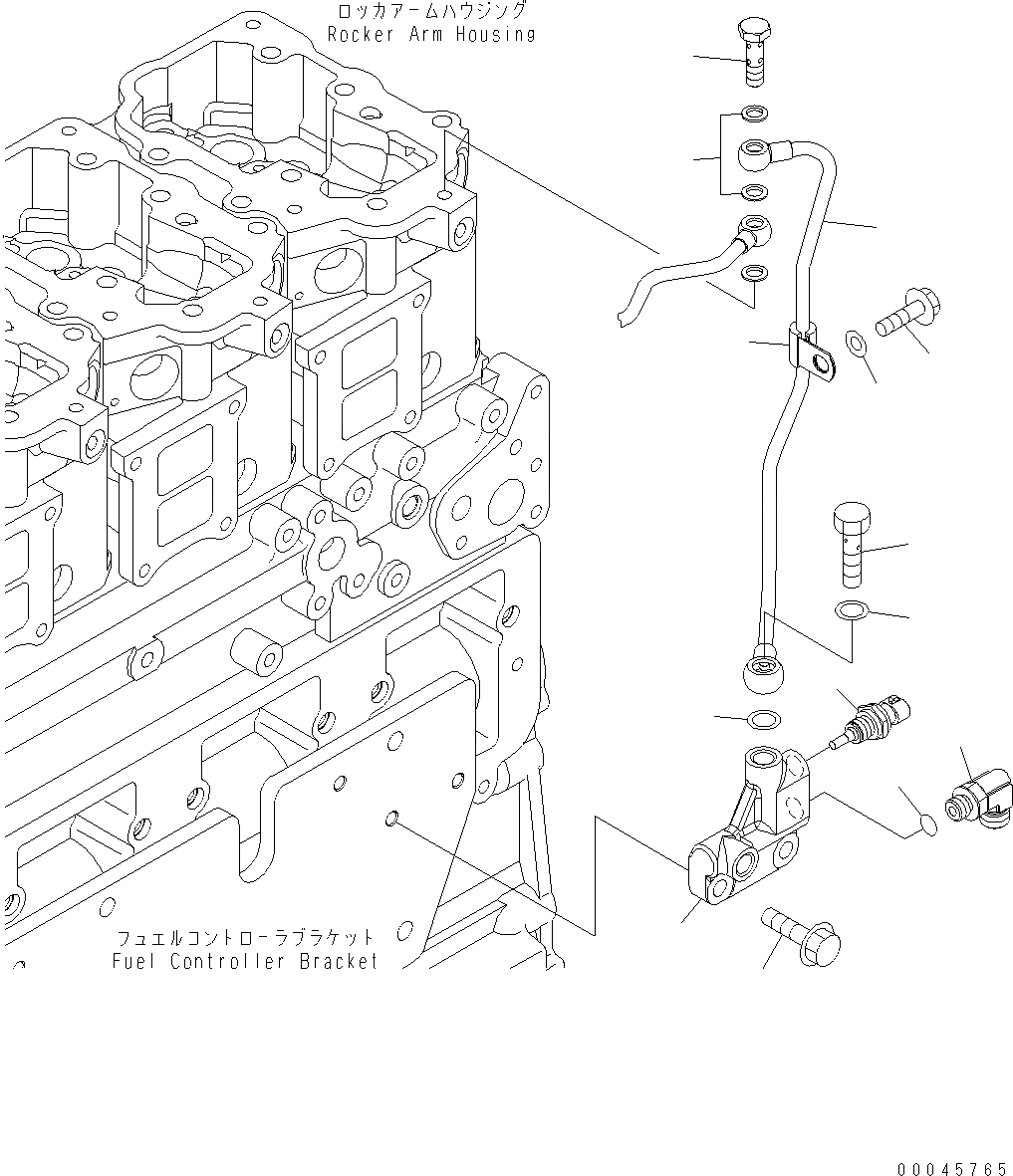 ロッカアームハウジング
Rocker Arm Housing

フュエルコントローラブラケット
Fuel Controller Bracket

00045765