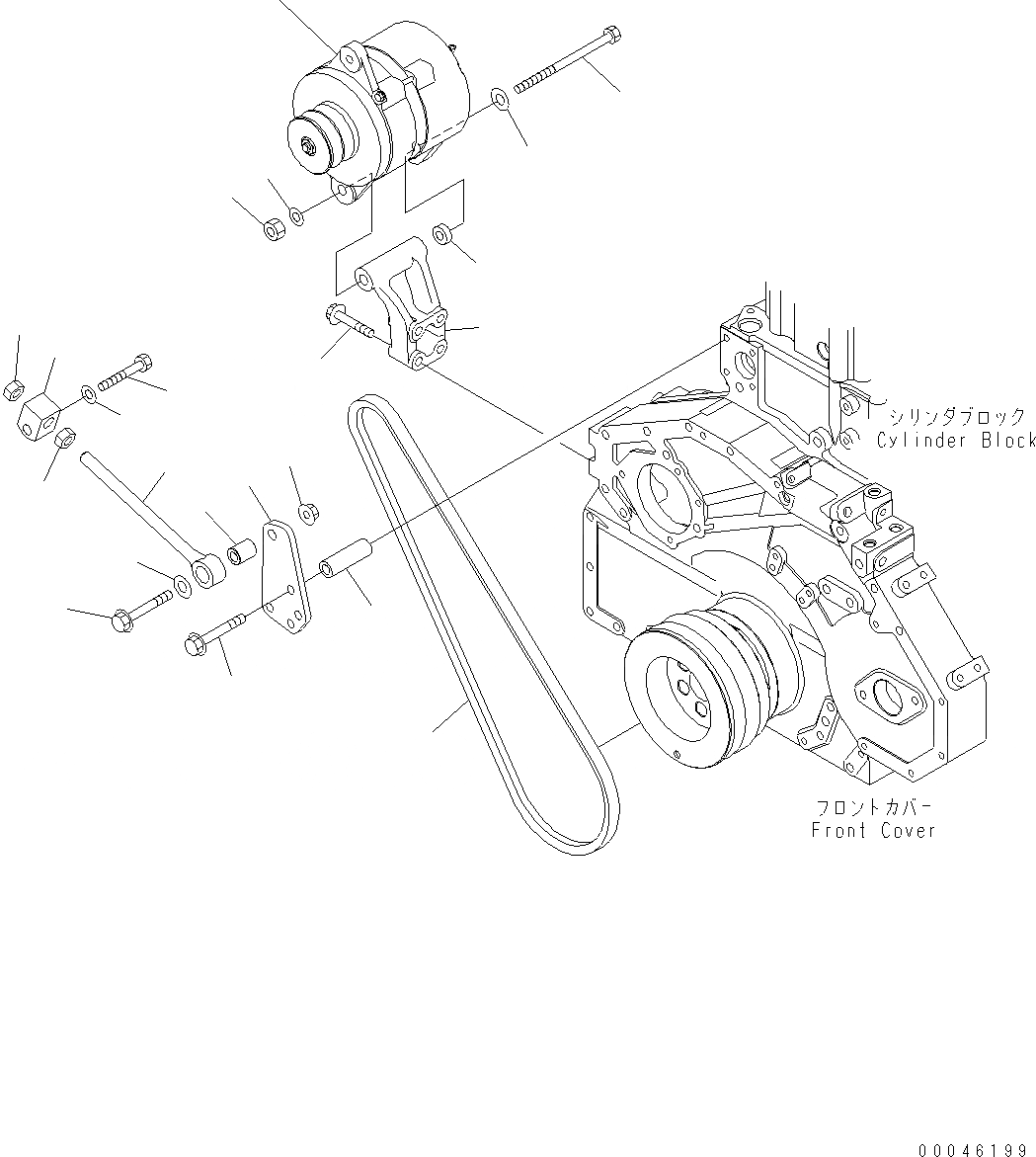 シリンダブロック
Cylinder Block

フロントカバー
Front Cover

00046199