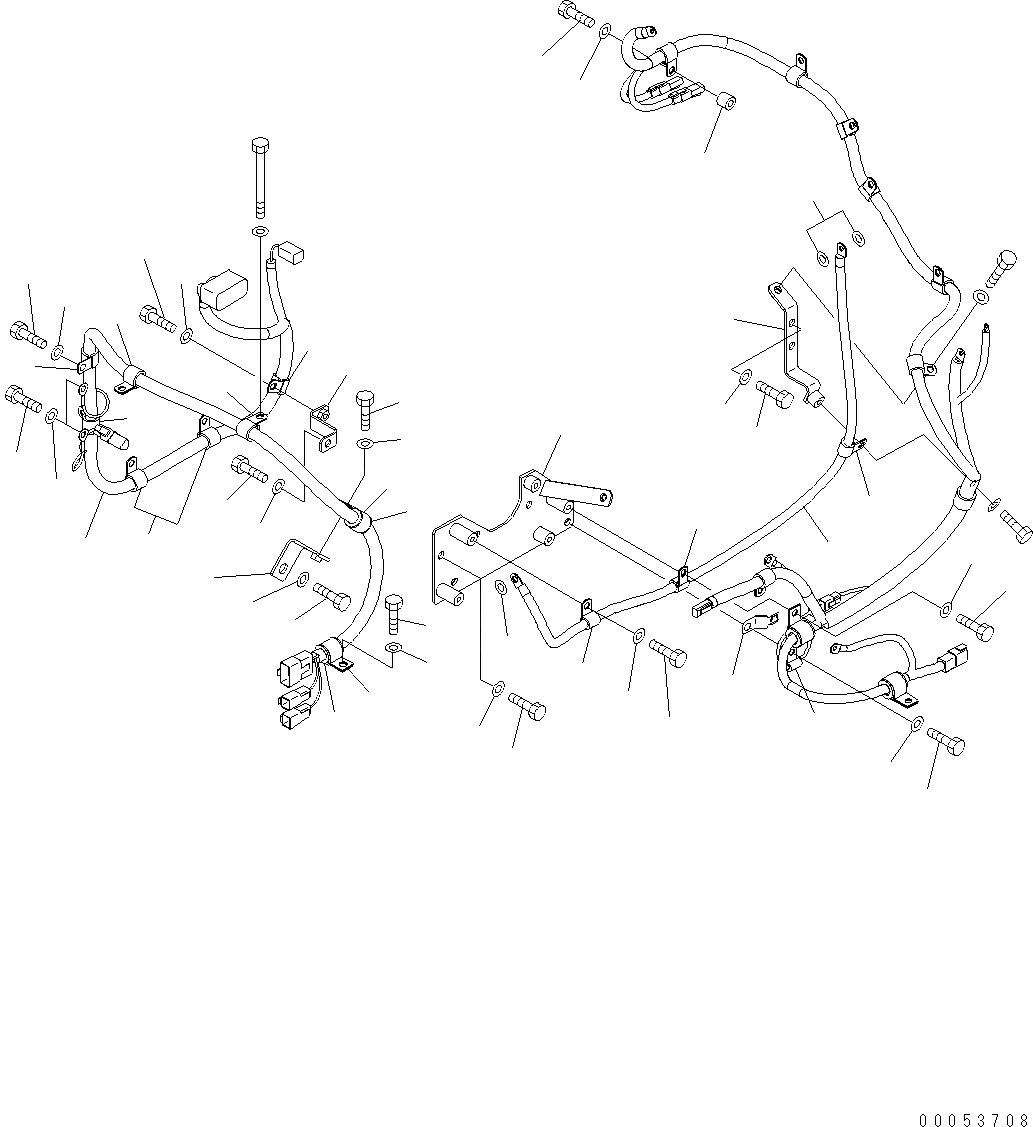 00053708