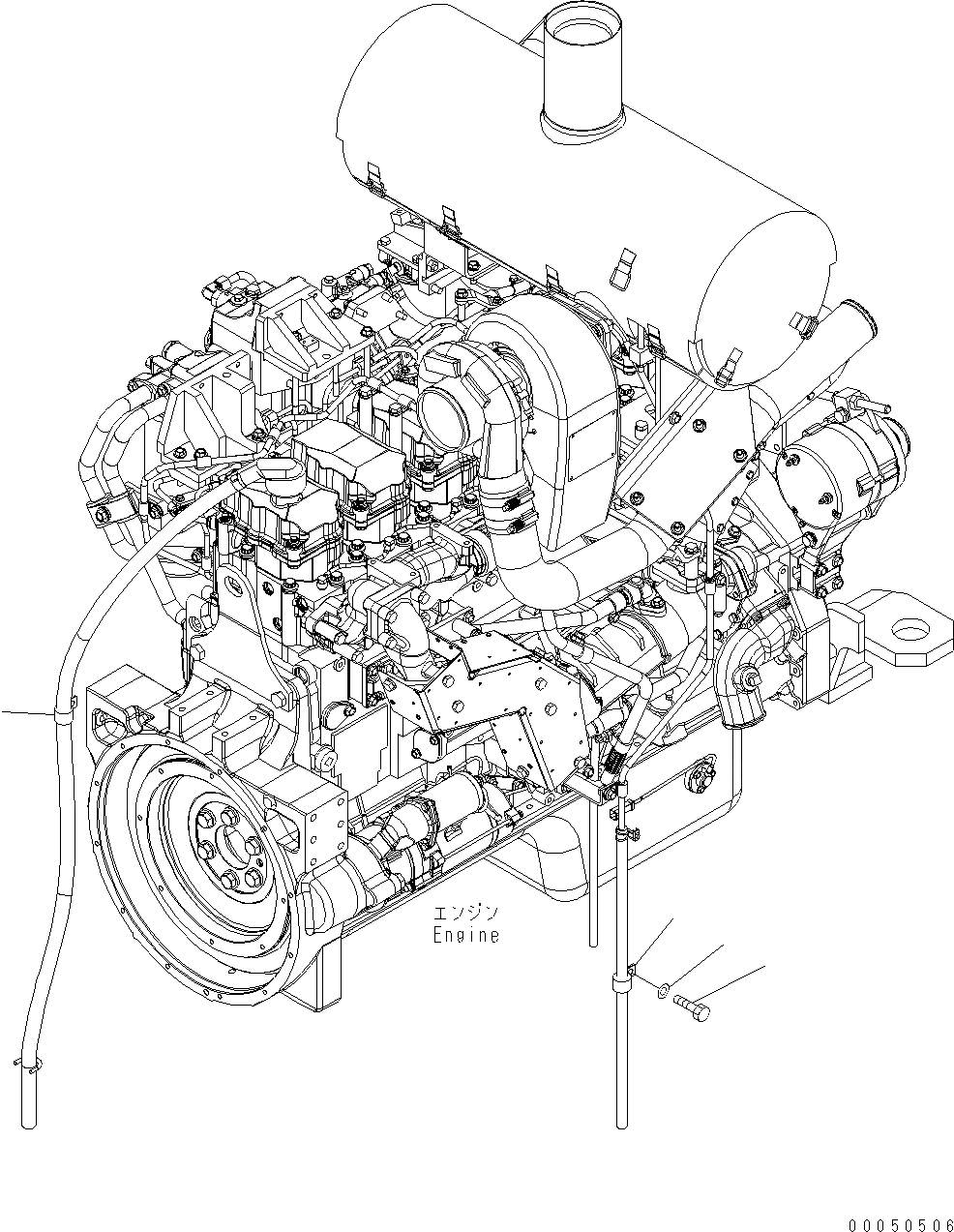 エンジン
Engine

00050506