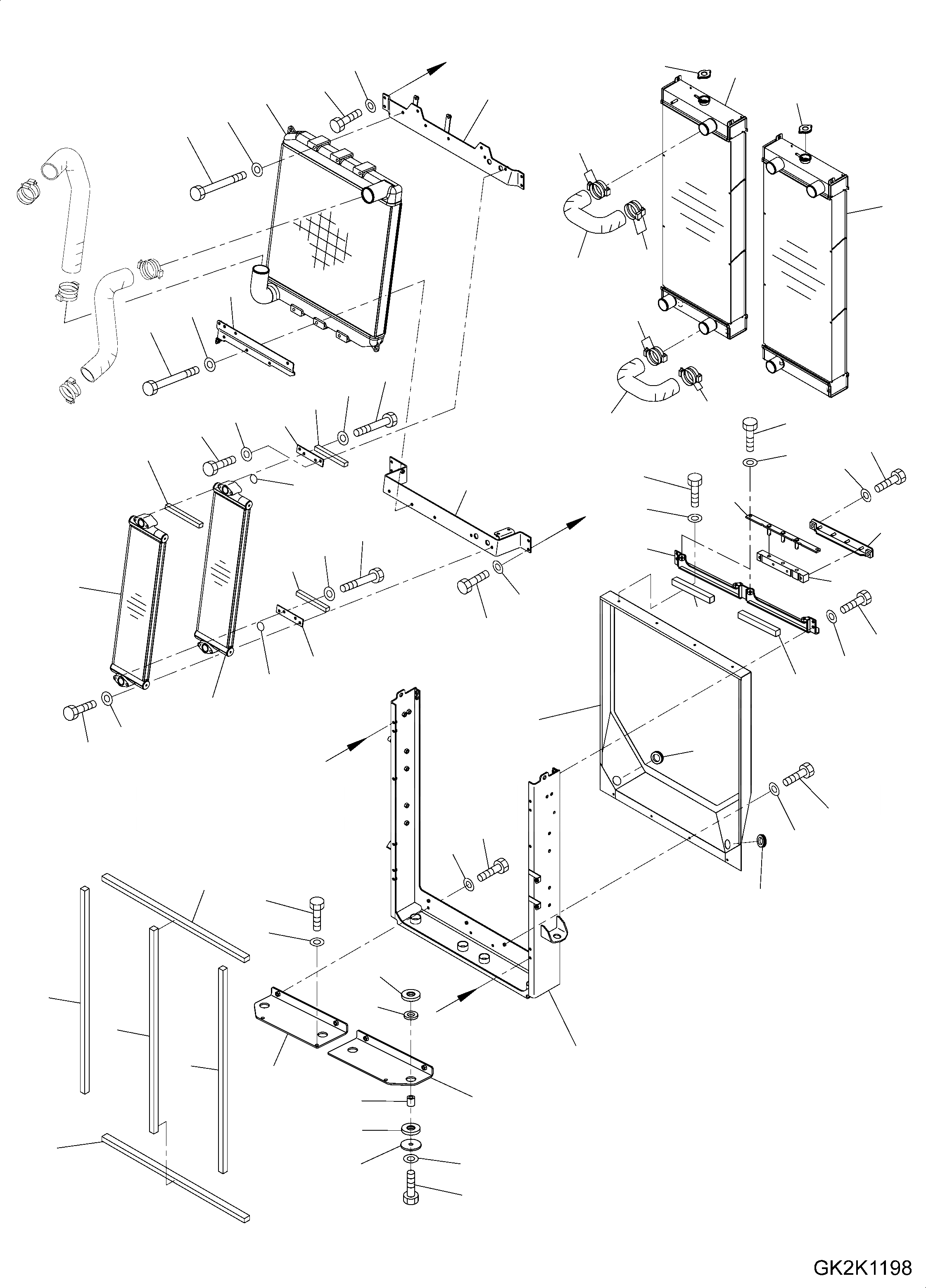 GK2K1198