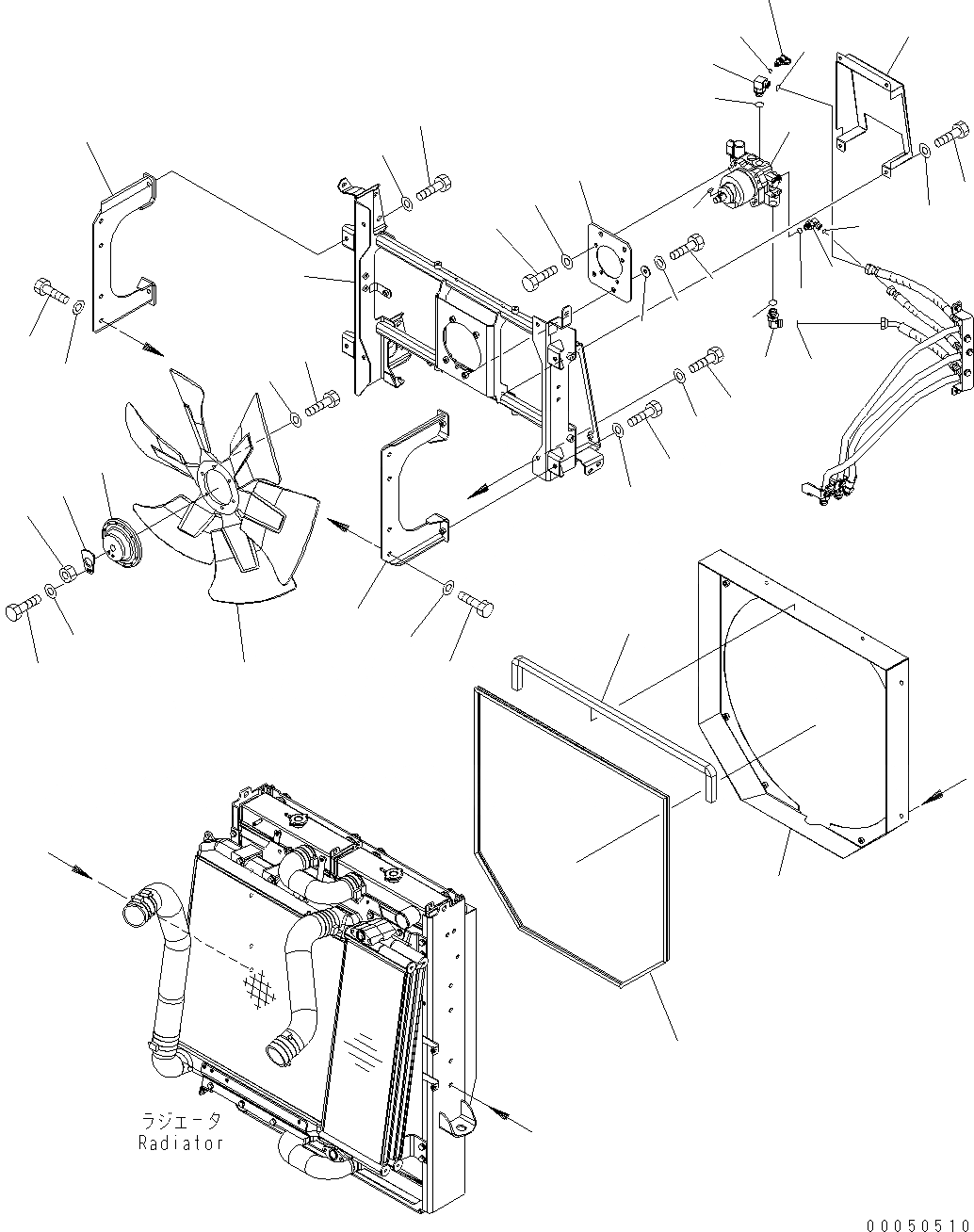 ラジエータ
Radiator

00050510