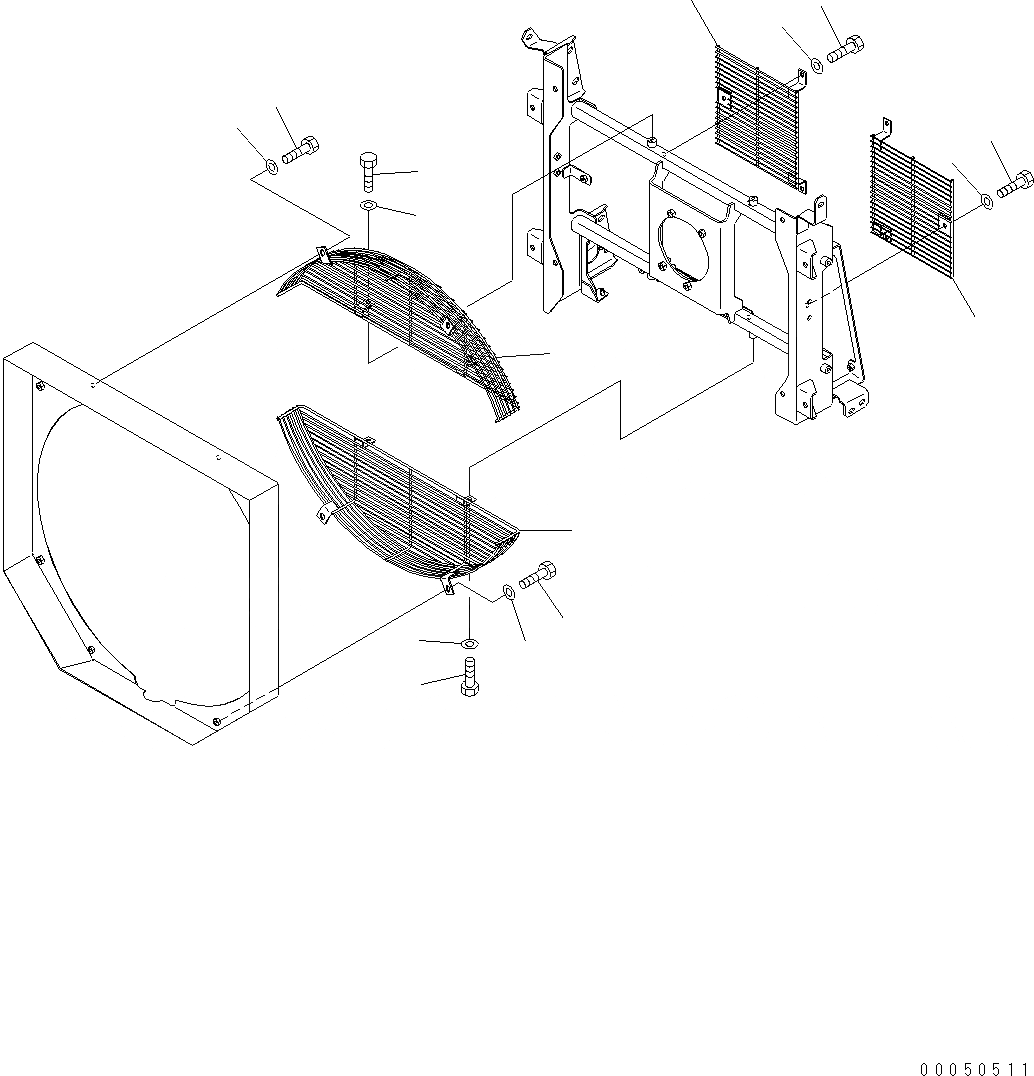 00050511