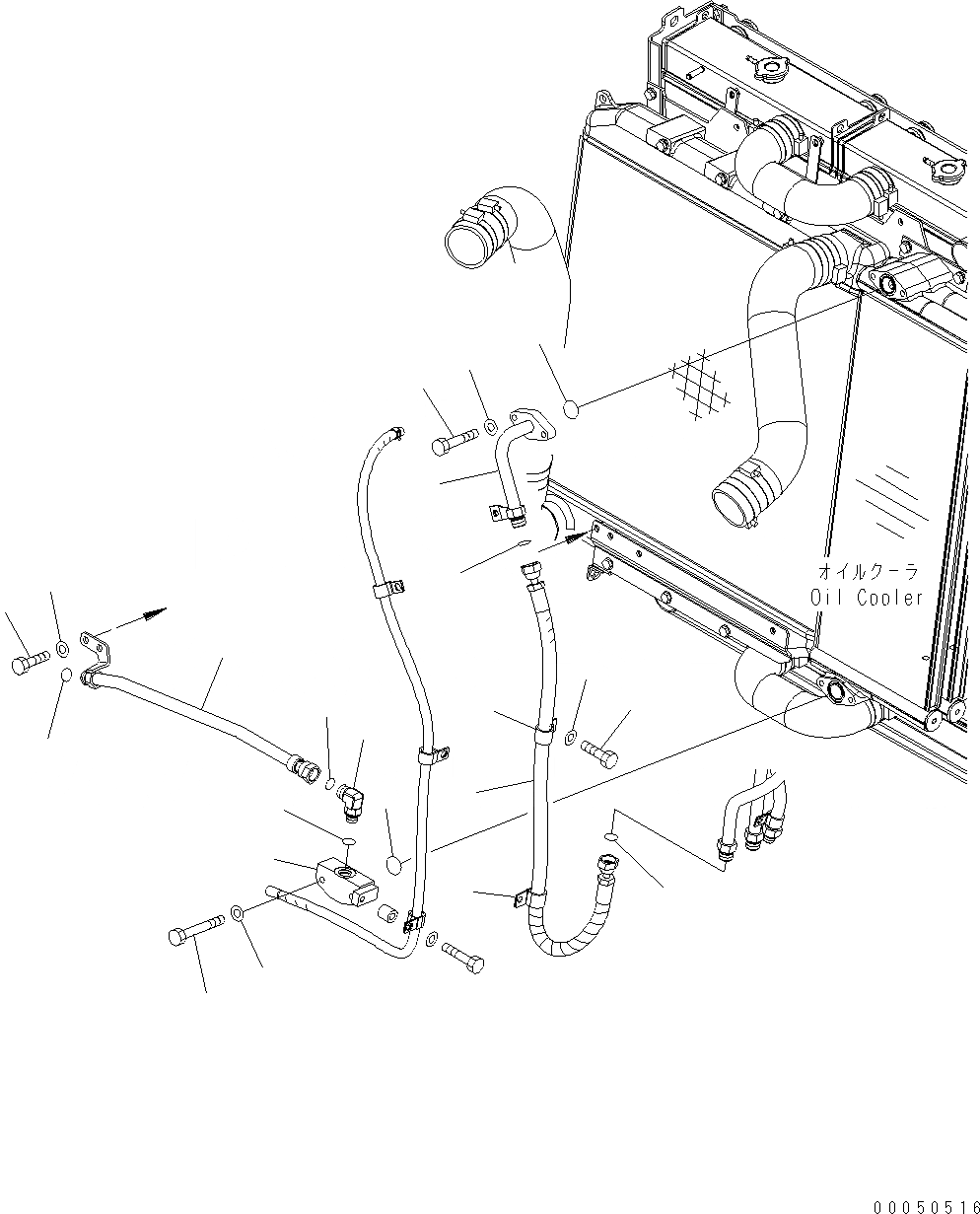 オイルクーラ
Oil Cooler

00050516