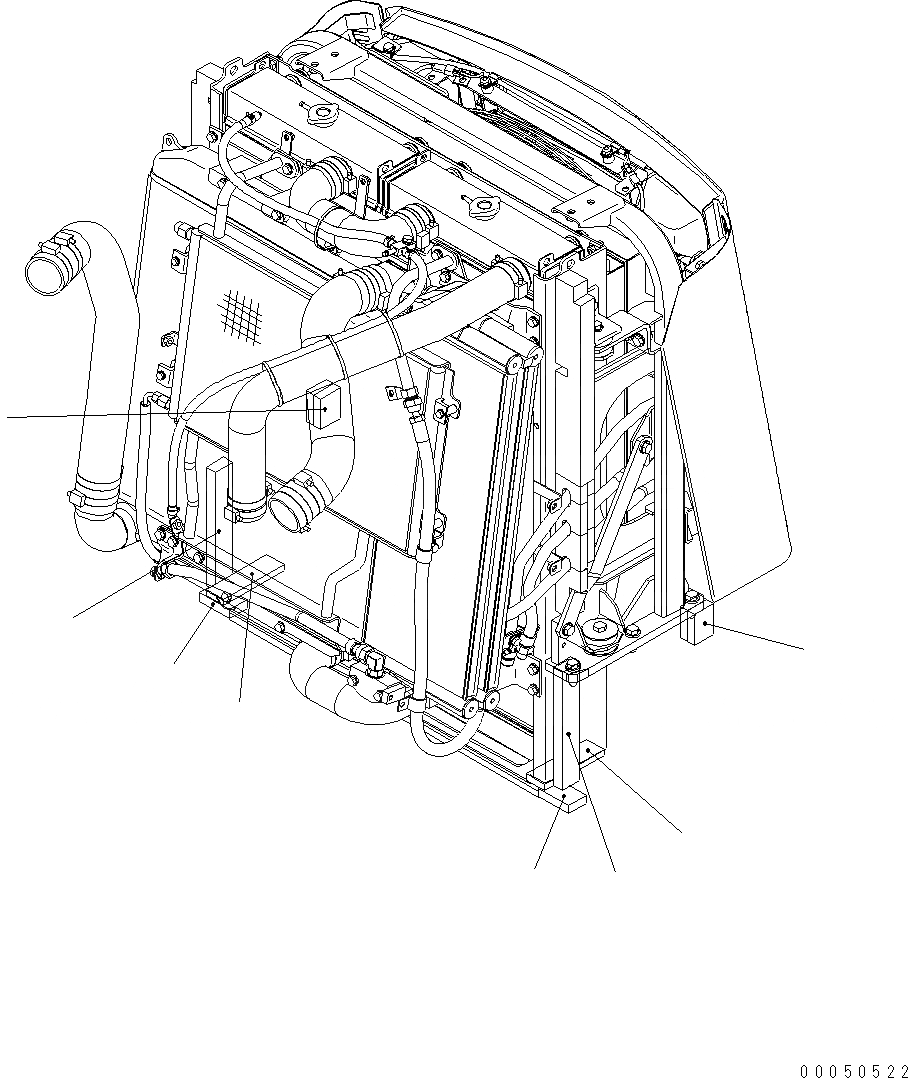 00050522