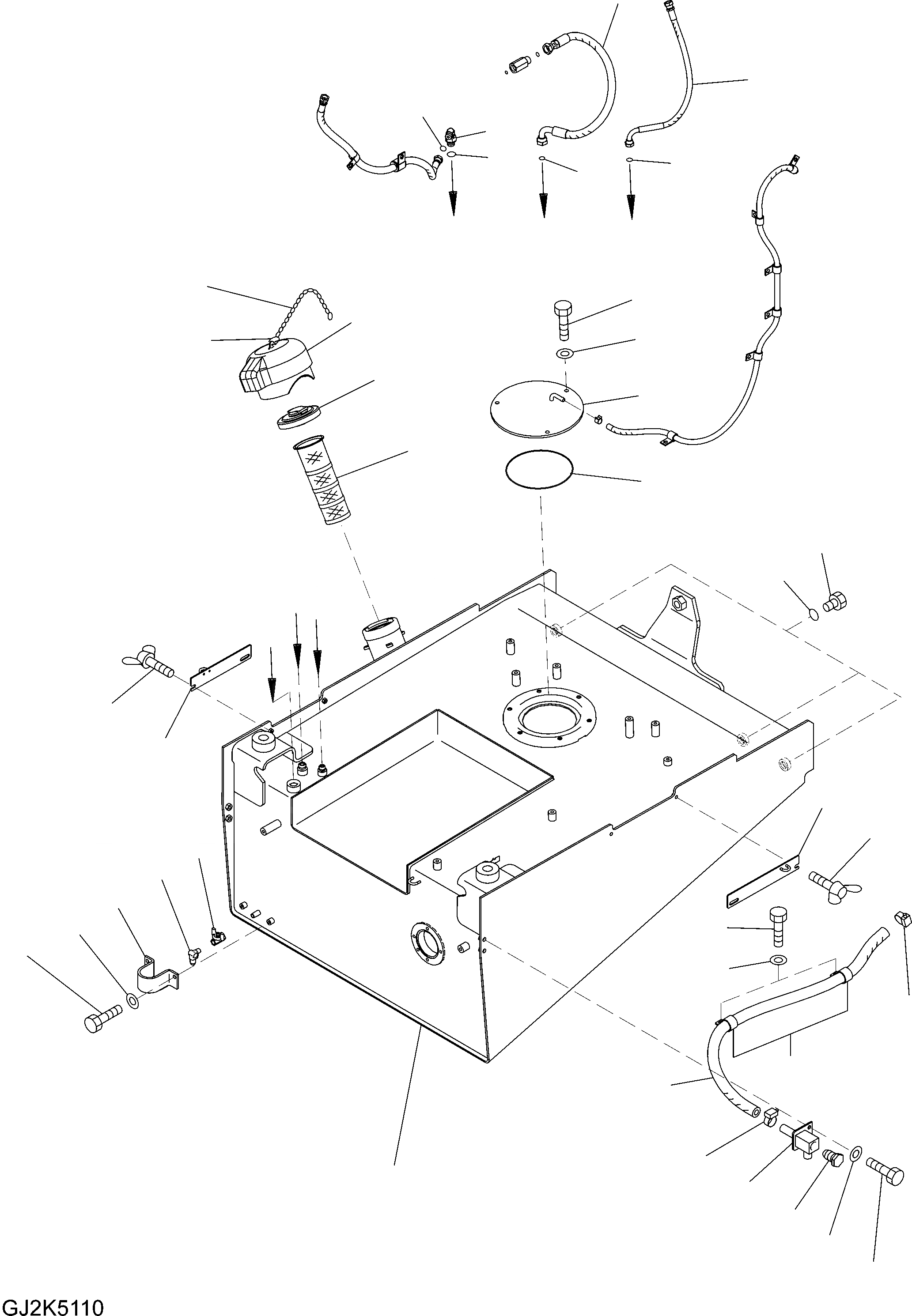 GJ2K5110