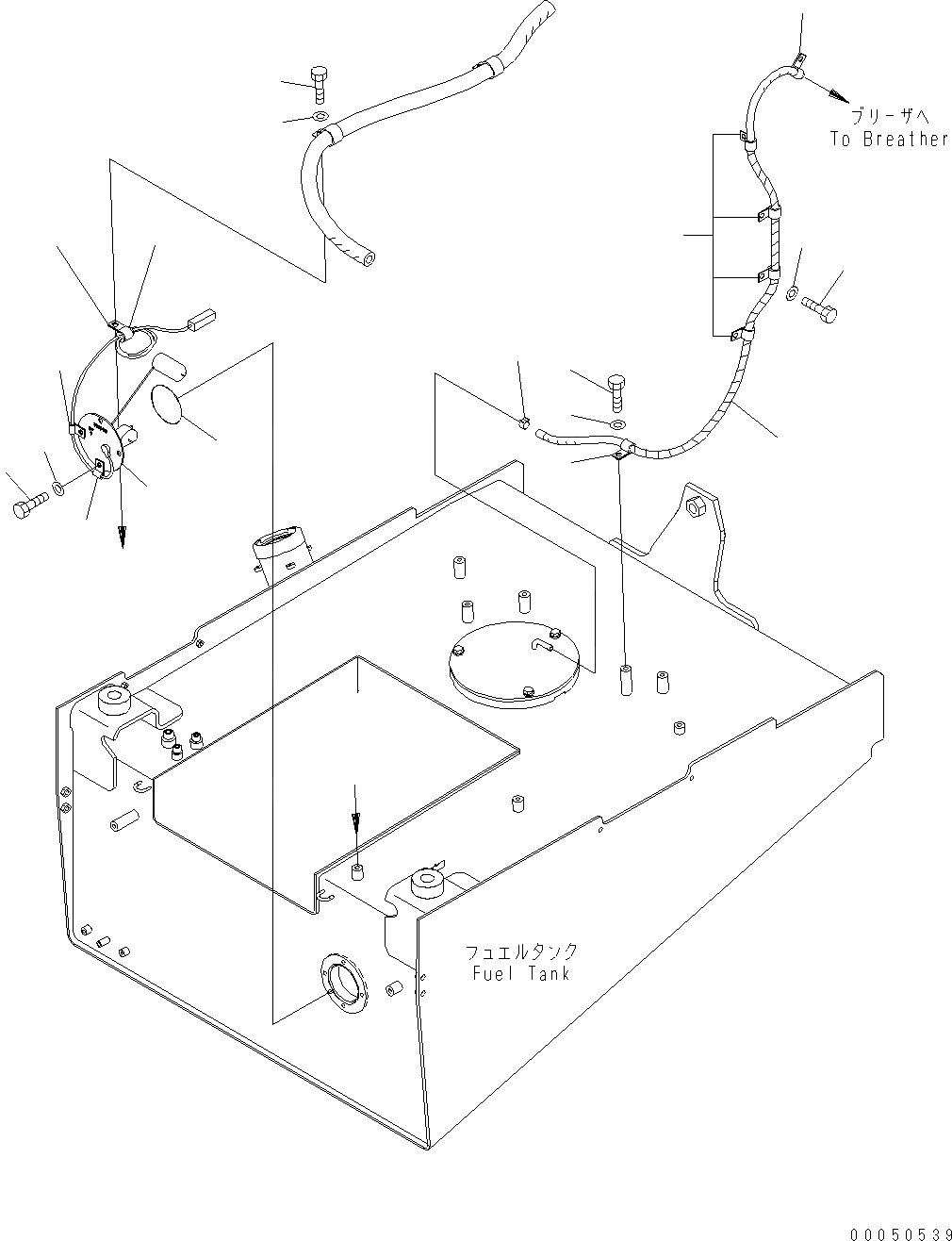 ブリーザへ
To Breather

フュエルタンク
Fuel Tank

00050539