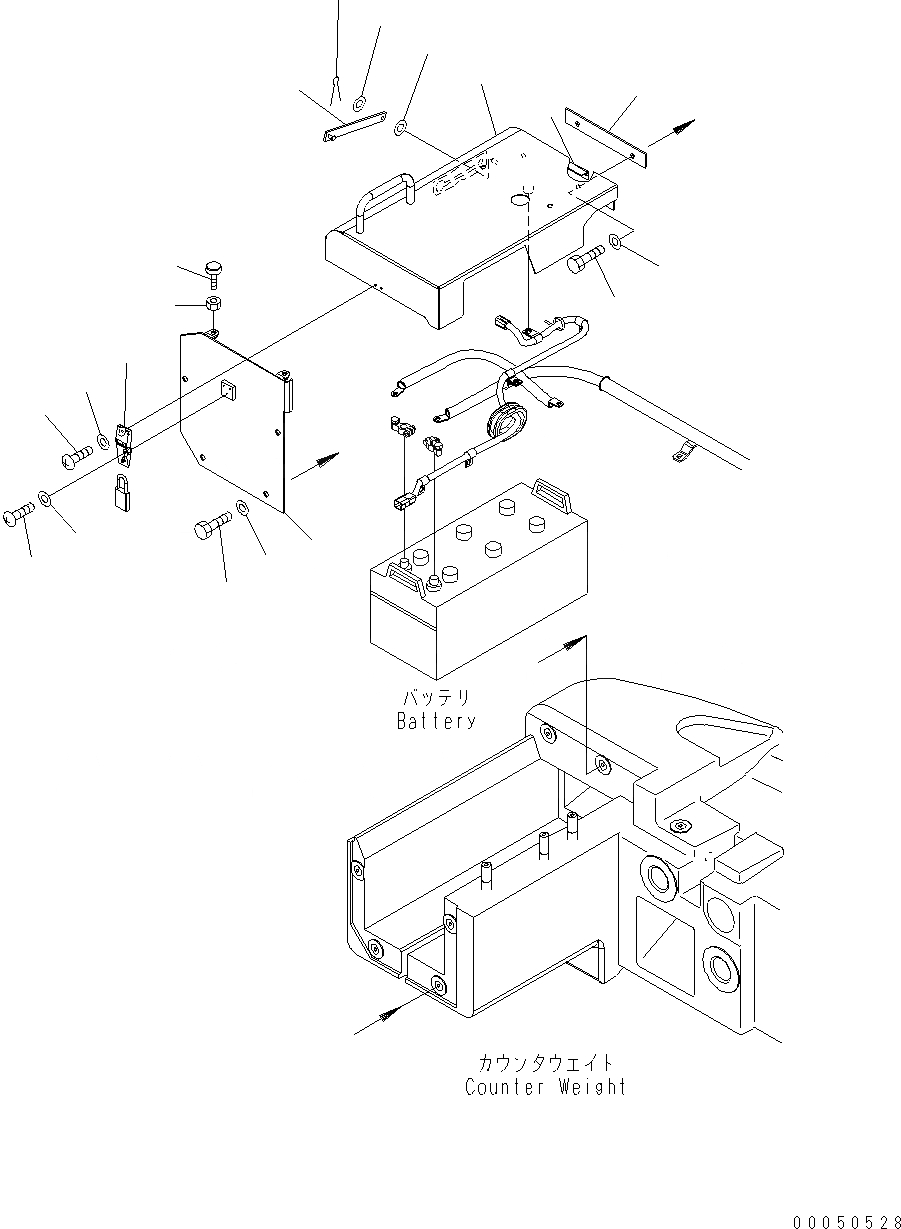 バッテリ
Battery

カウンタウェイト
Counter Weight

00050528