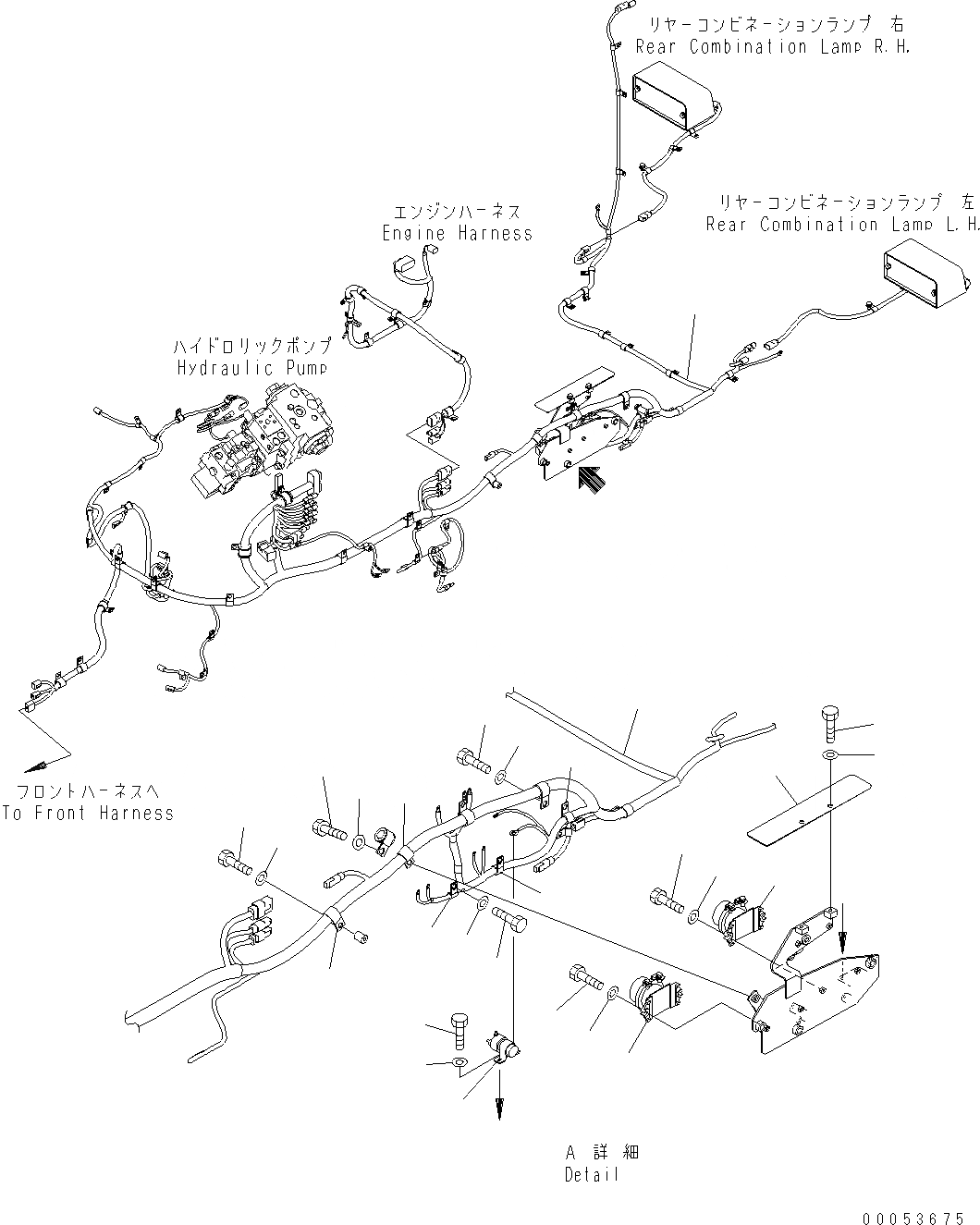 リヤーコンビネーションランプ 右
Rear Combination Lamp R.H.

エンジンハーネス
Engine Harness

リヤーコンビネーションランプ 左
Rear Combination Lamp L.H.

ハイドロリックポンプ
Hydraulic Pump

フロントハーネスへ
To Front Harness

A 詳細
Detail

00053675