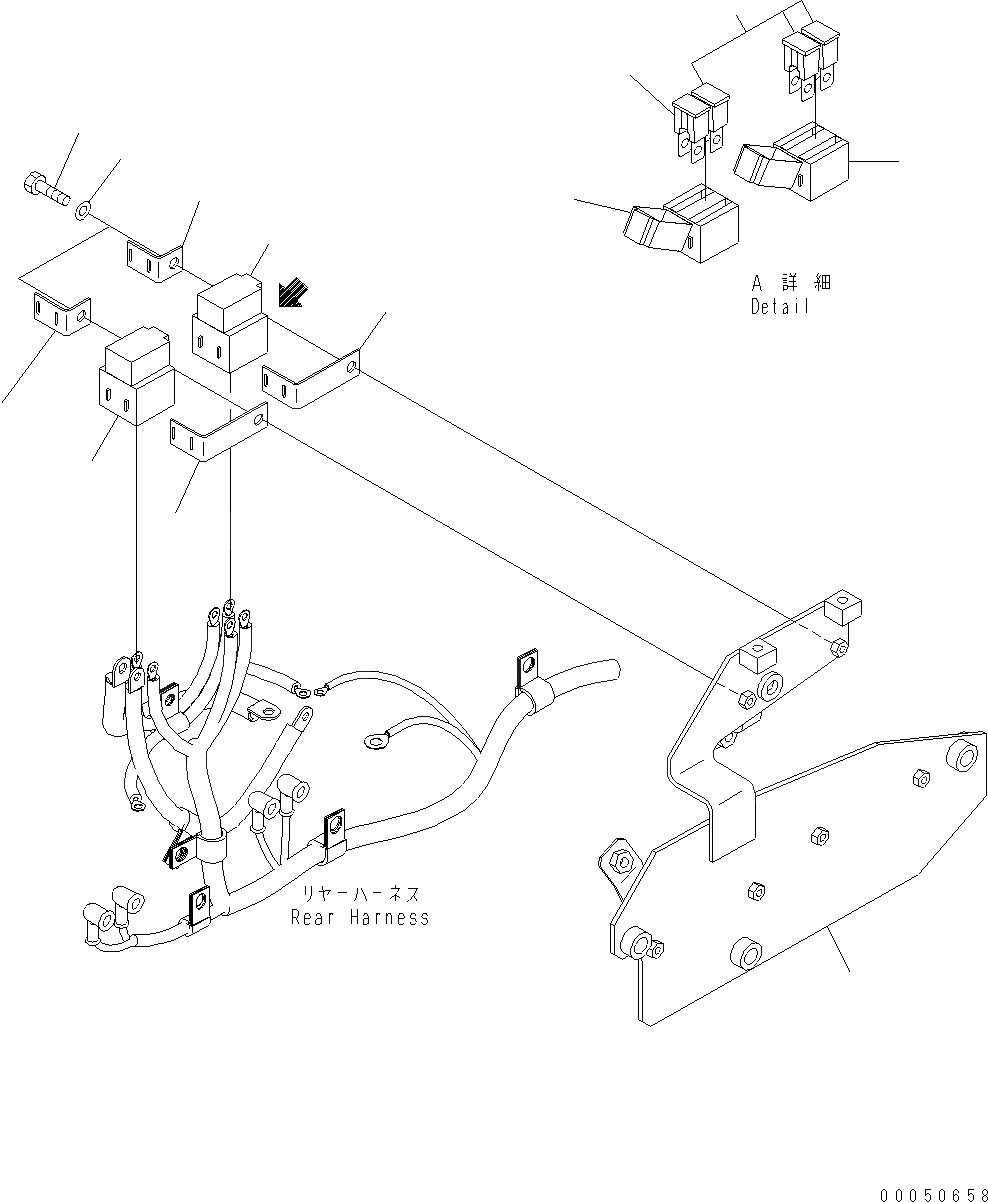 A 詳細
Detail

リヤーハーネス
Rear Harness

00050658