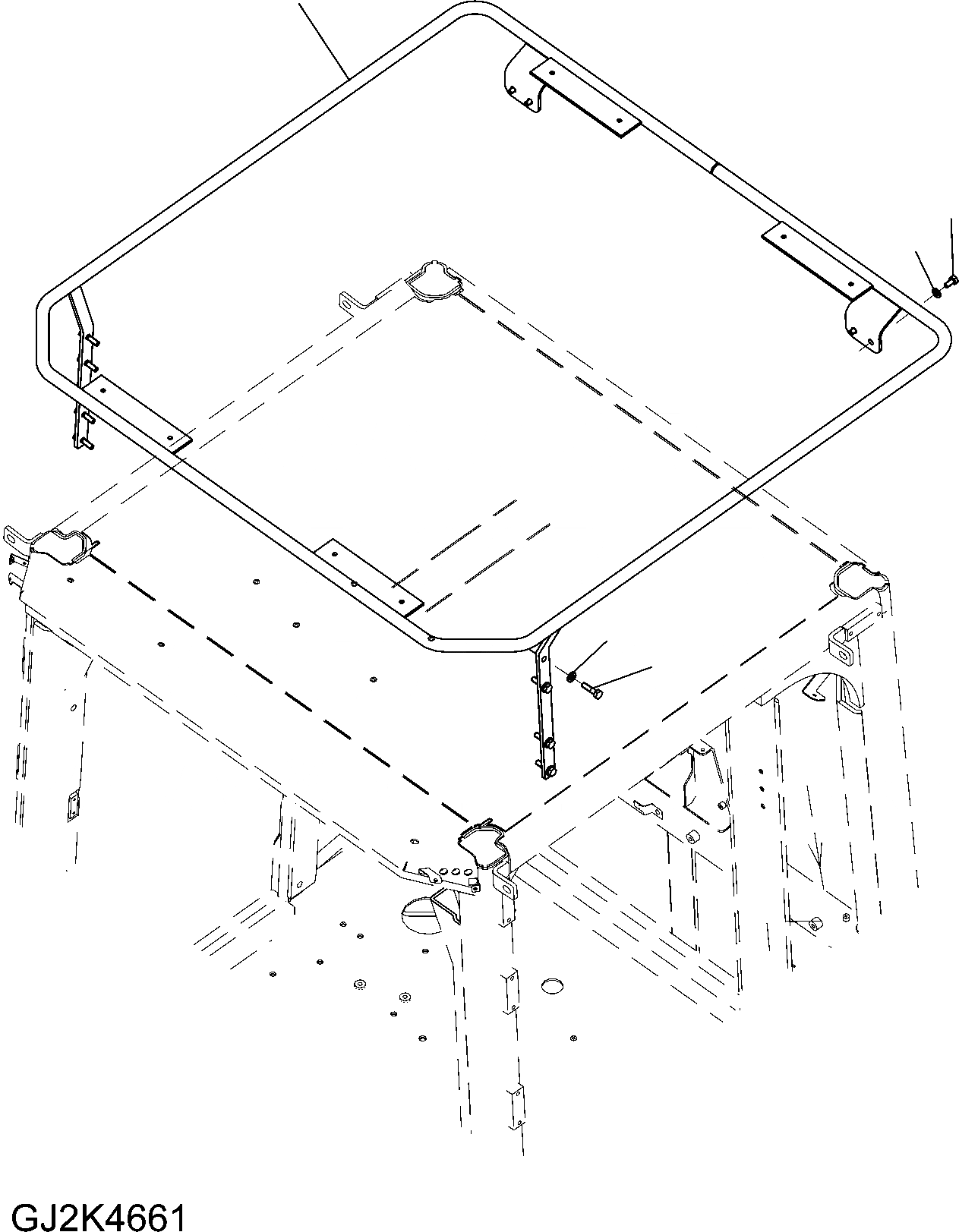 GJ2K4661