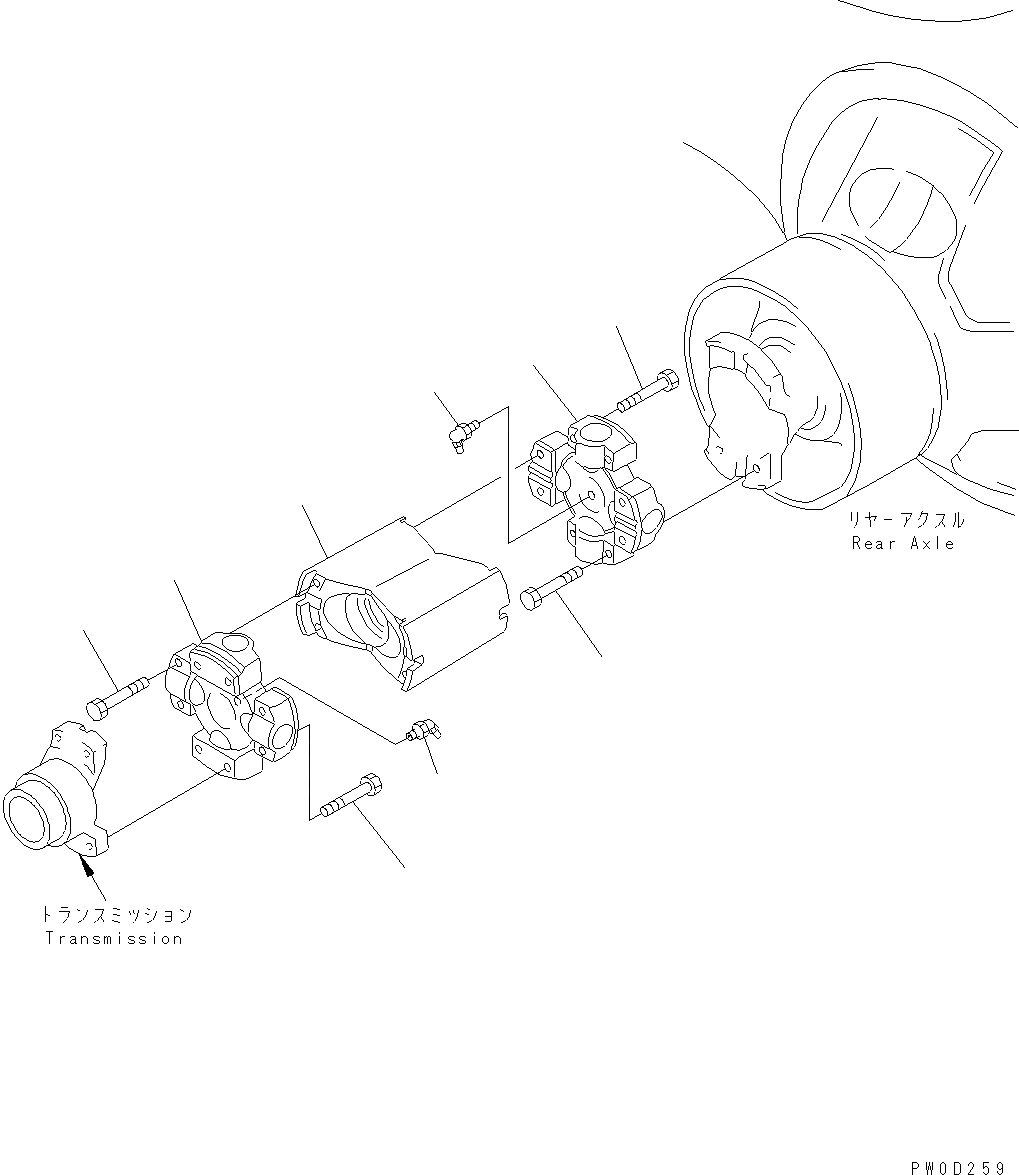 リヤーアクスル
Rear Axle

トランスミッション
Transmission

PW0D259