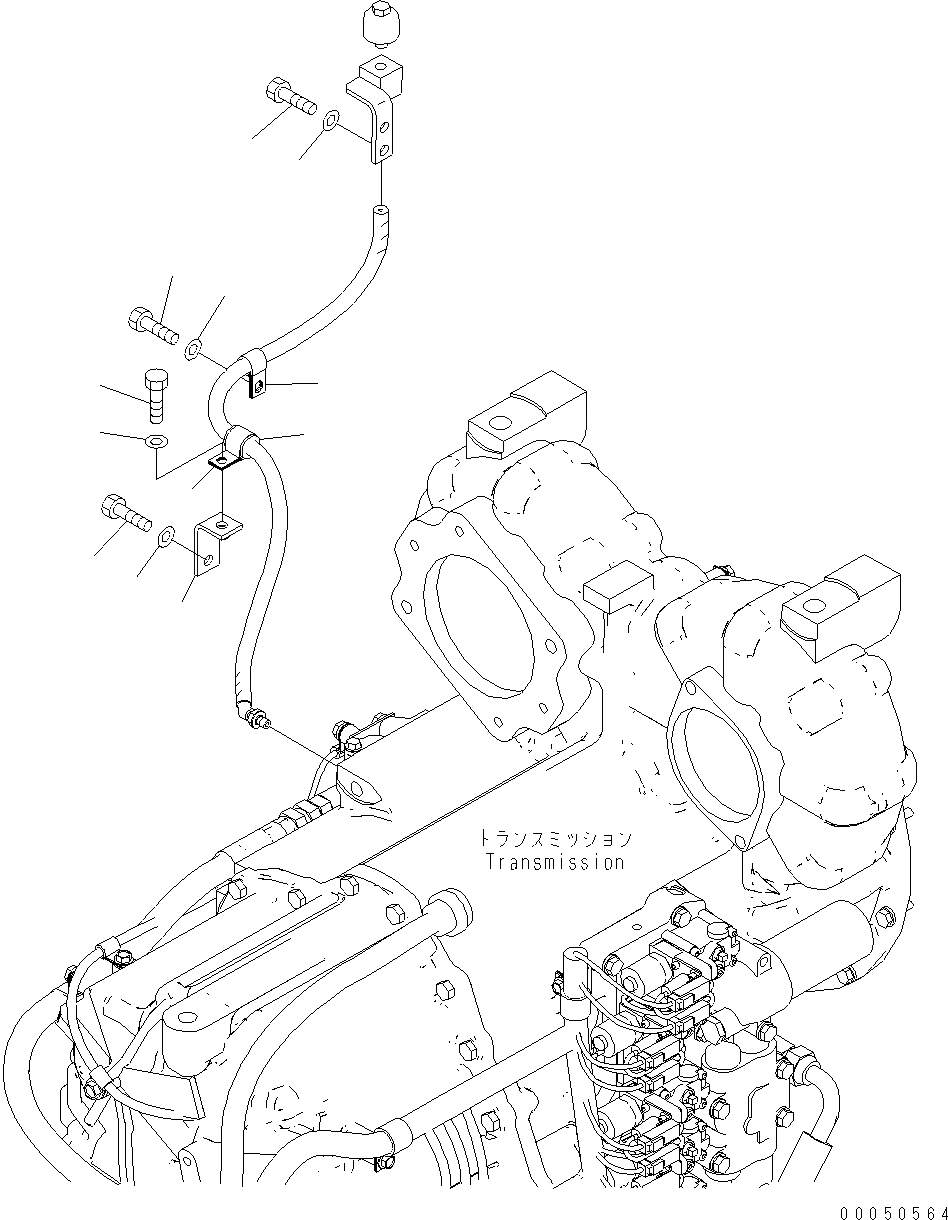 トランスミッション
Transmission

00050564