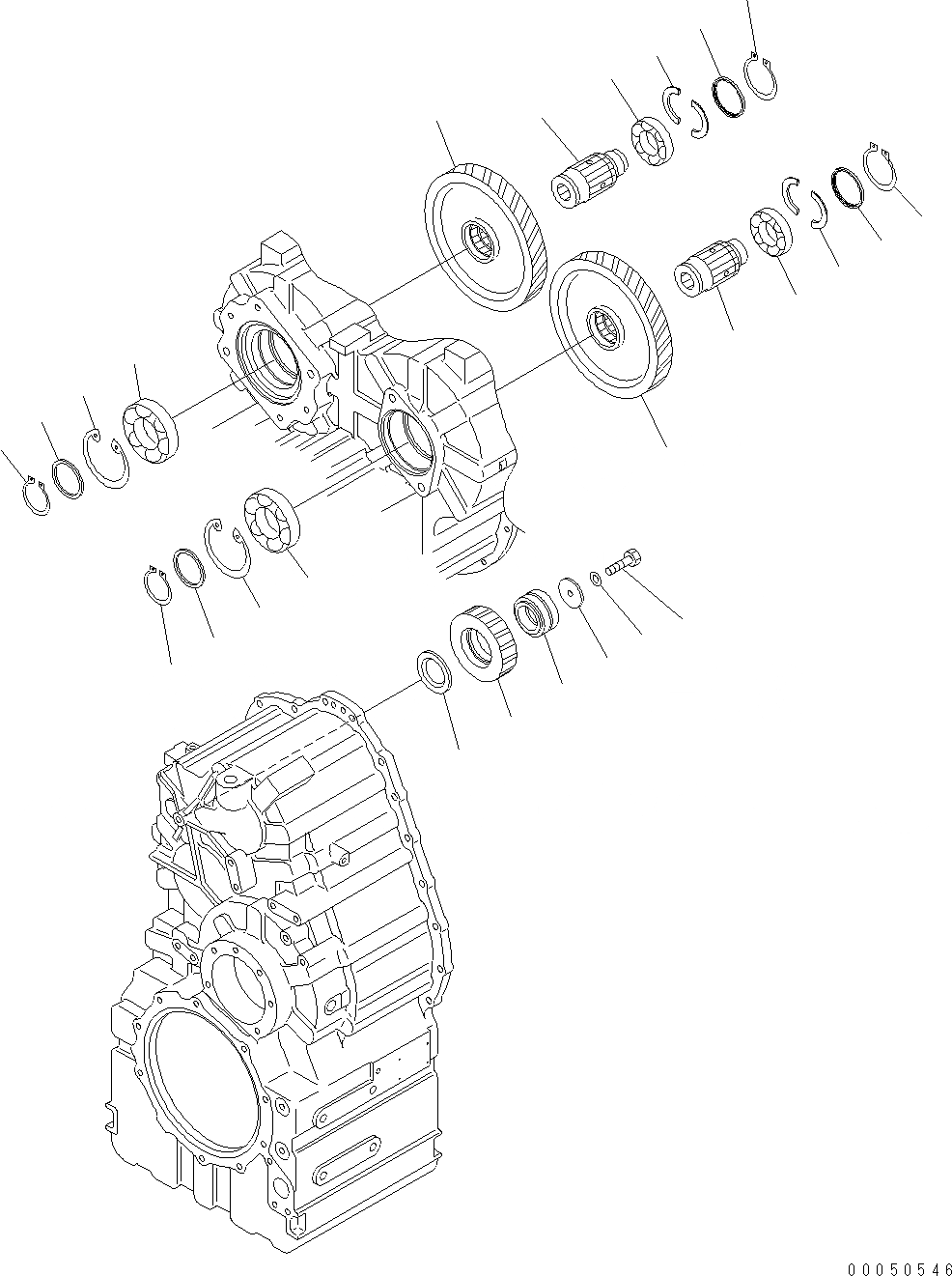 00050546