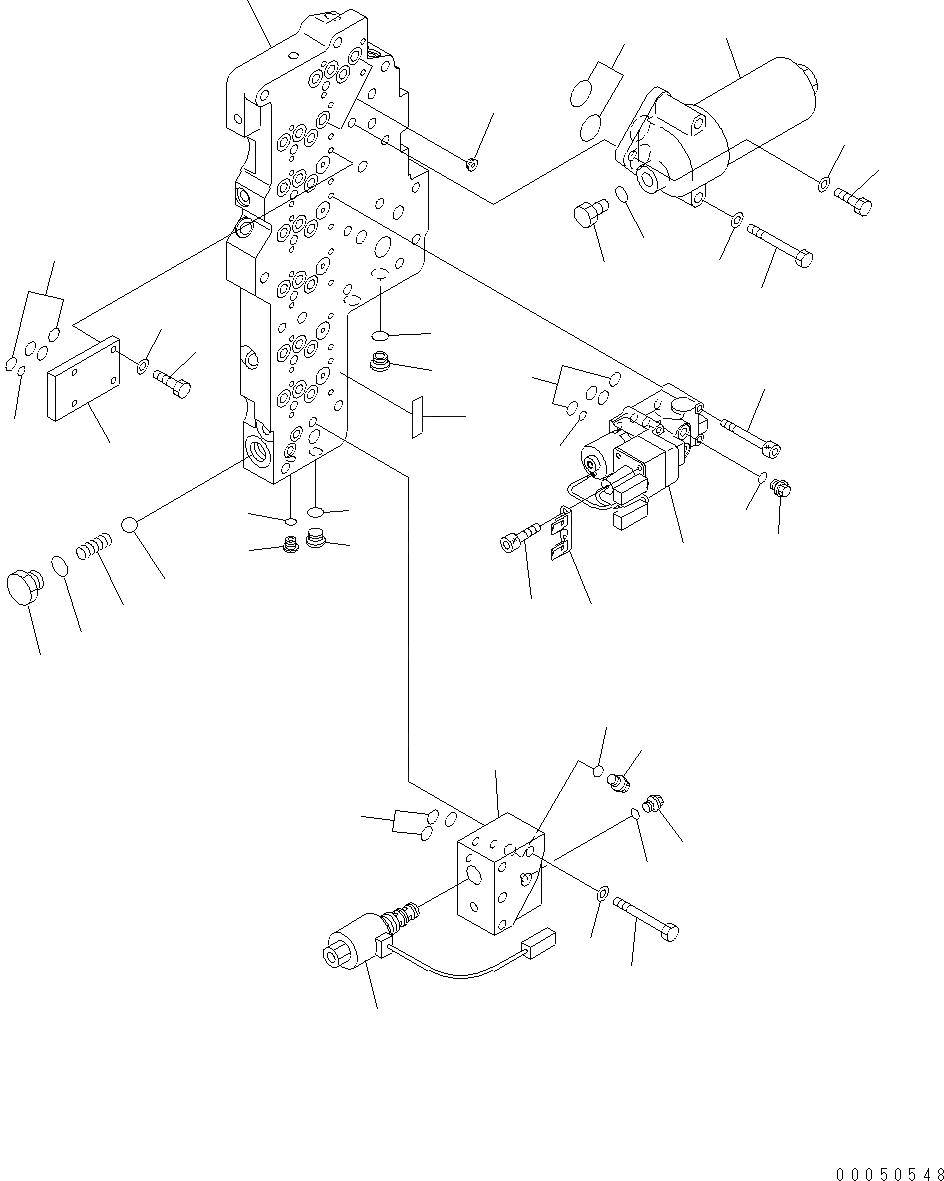 00050548