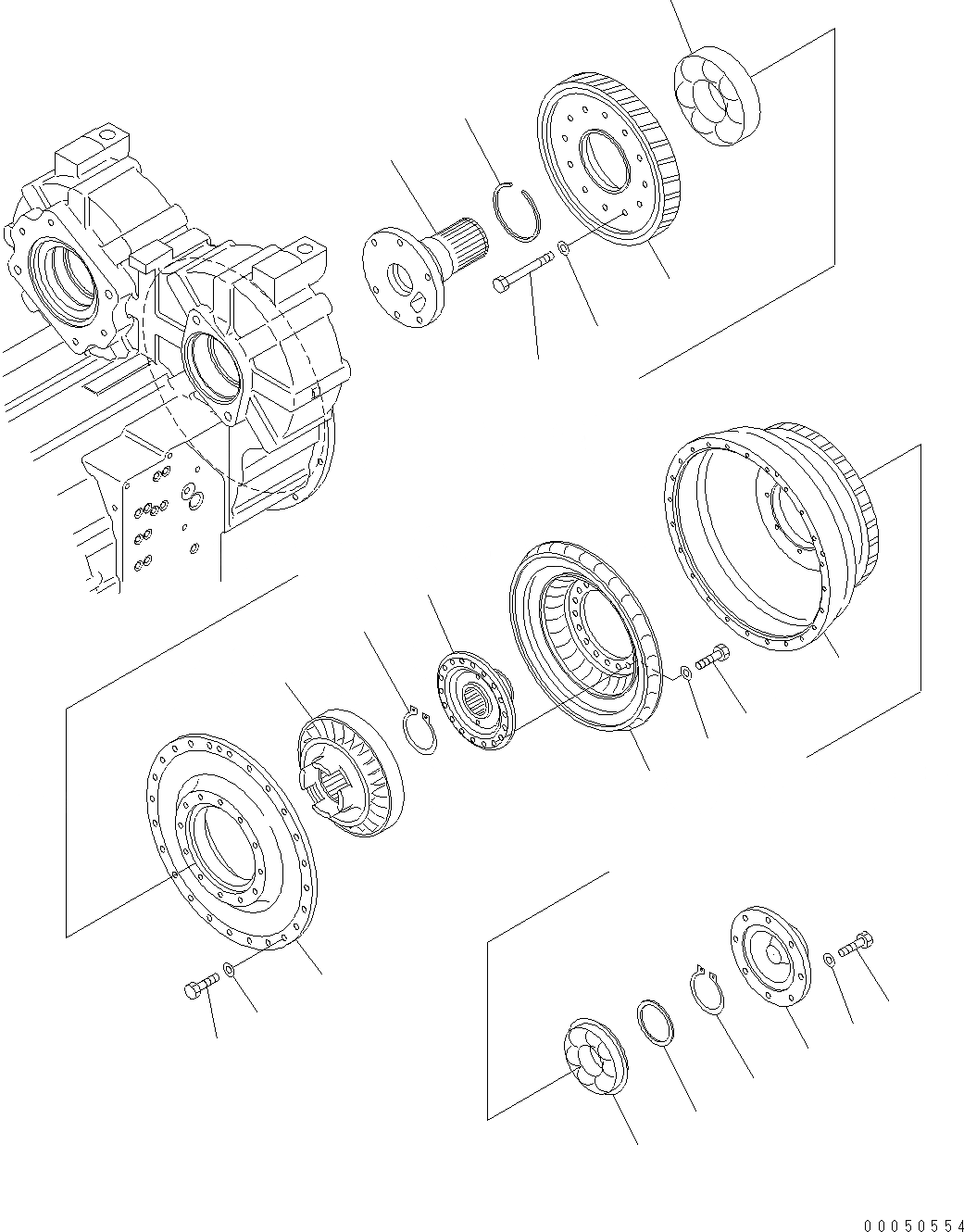 00050554