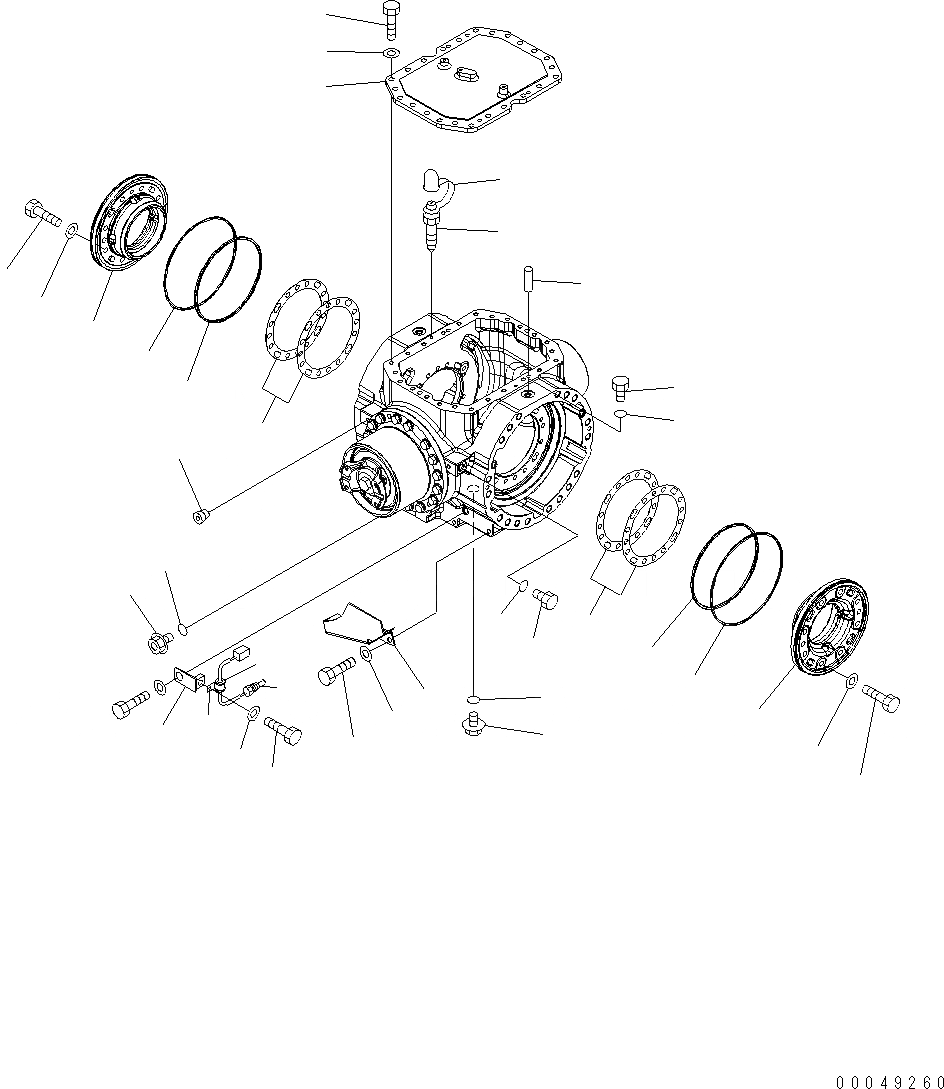 00049260