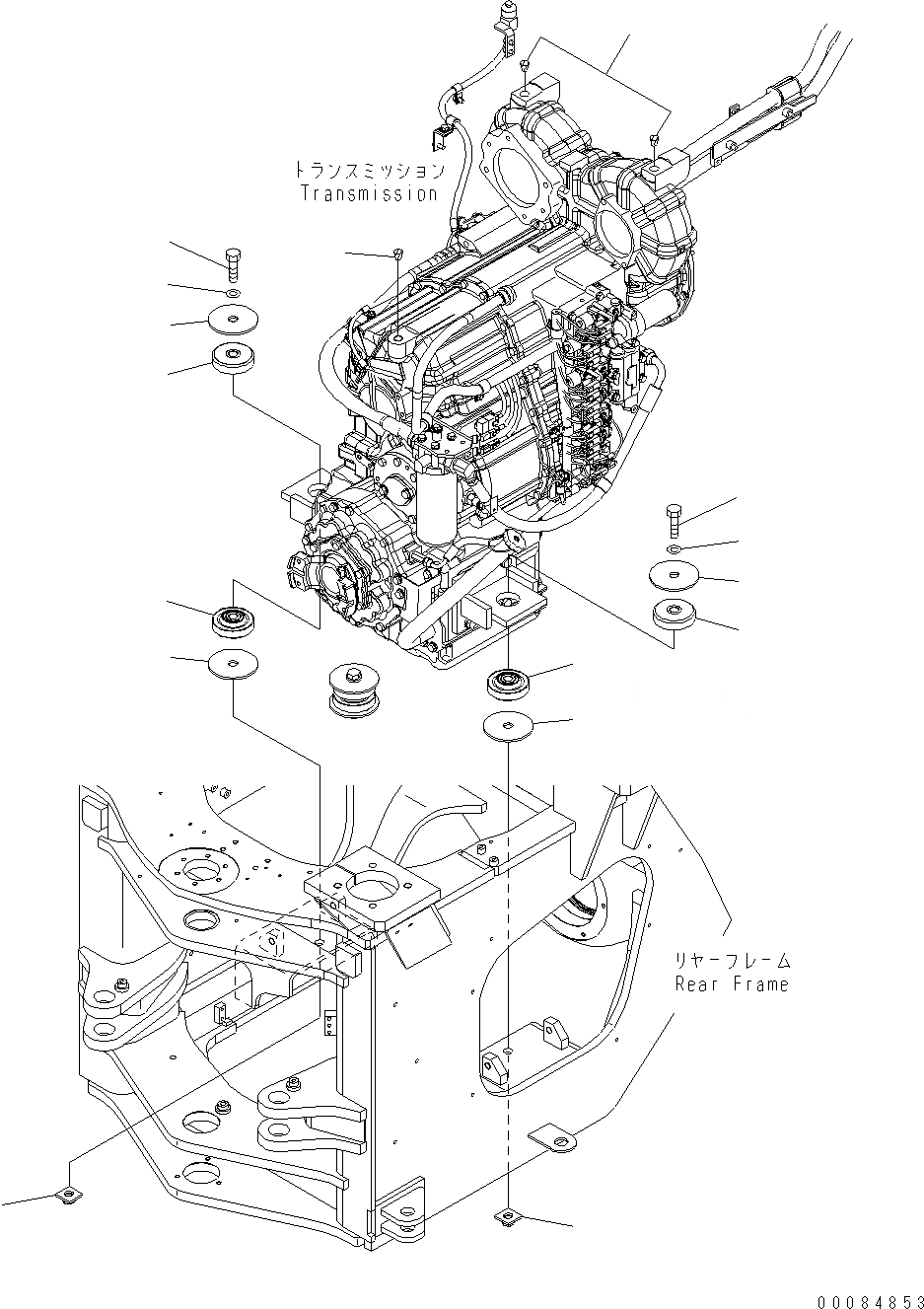 トランスミッション
Transmission

リヤーフレーム
Rear Frame

00084853