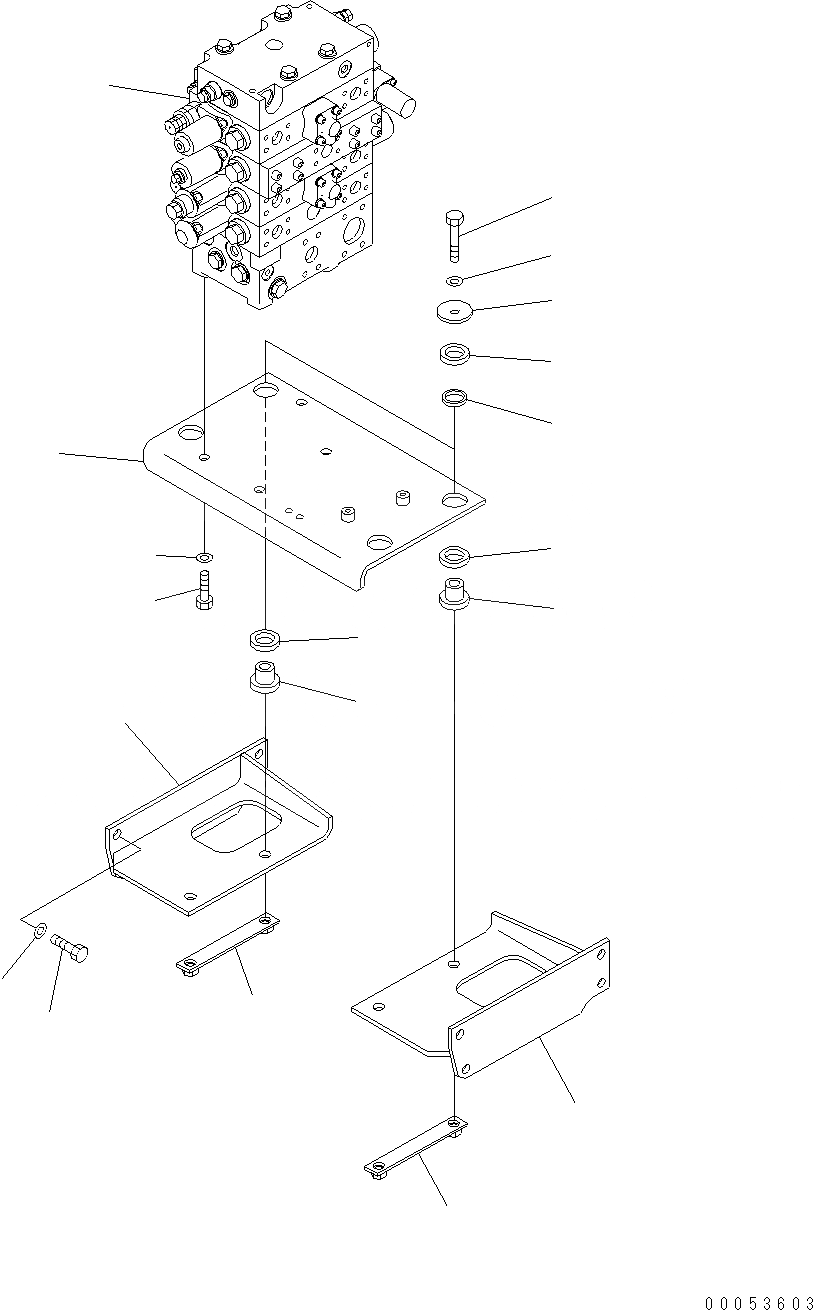 00053603