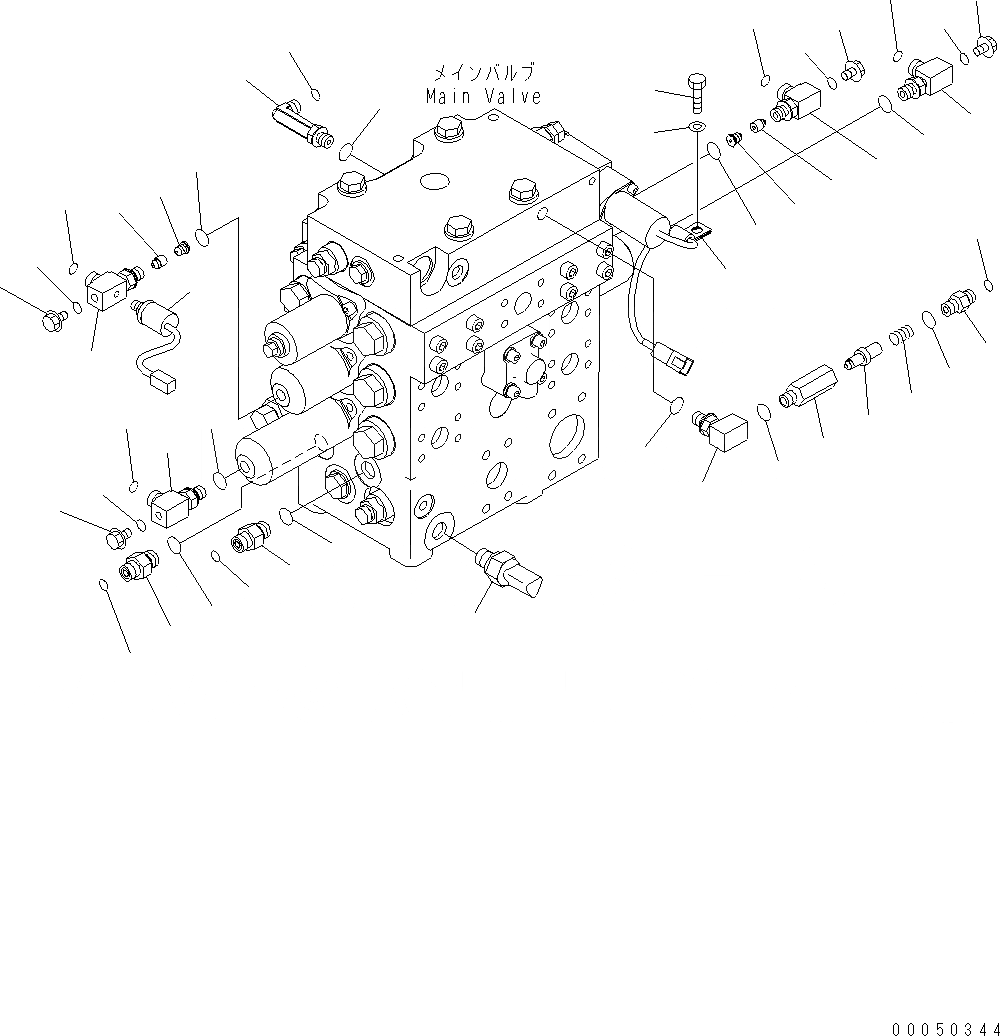 メインバルブ
Main Valve

00050344