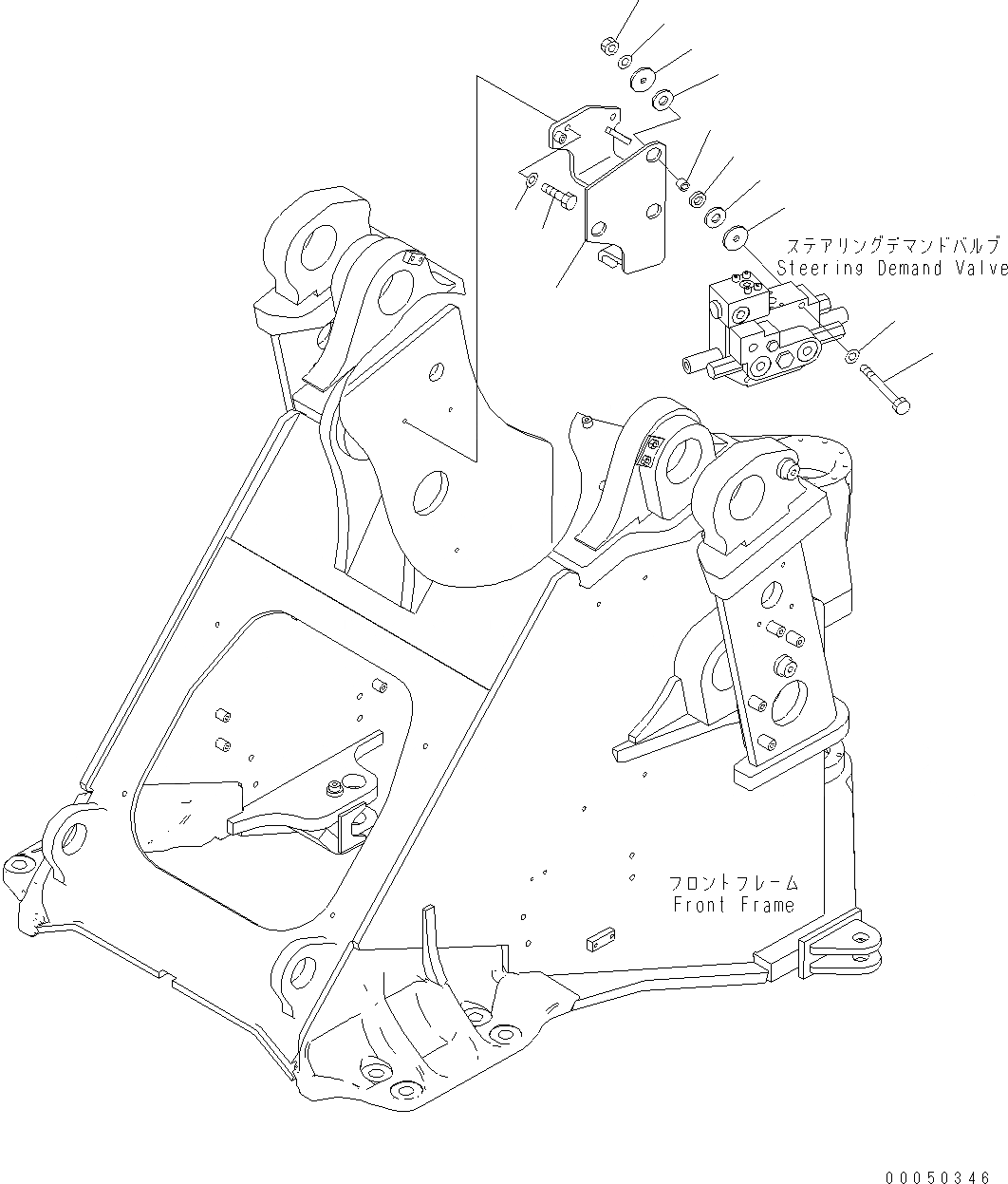 ステアリングデマンドバルブ
Steering Demand Valve

フロントフレーム
Front Frame

00050346