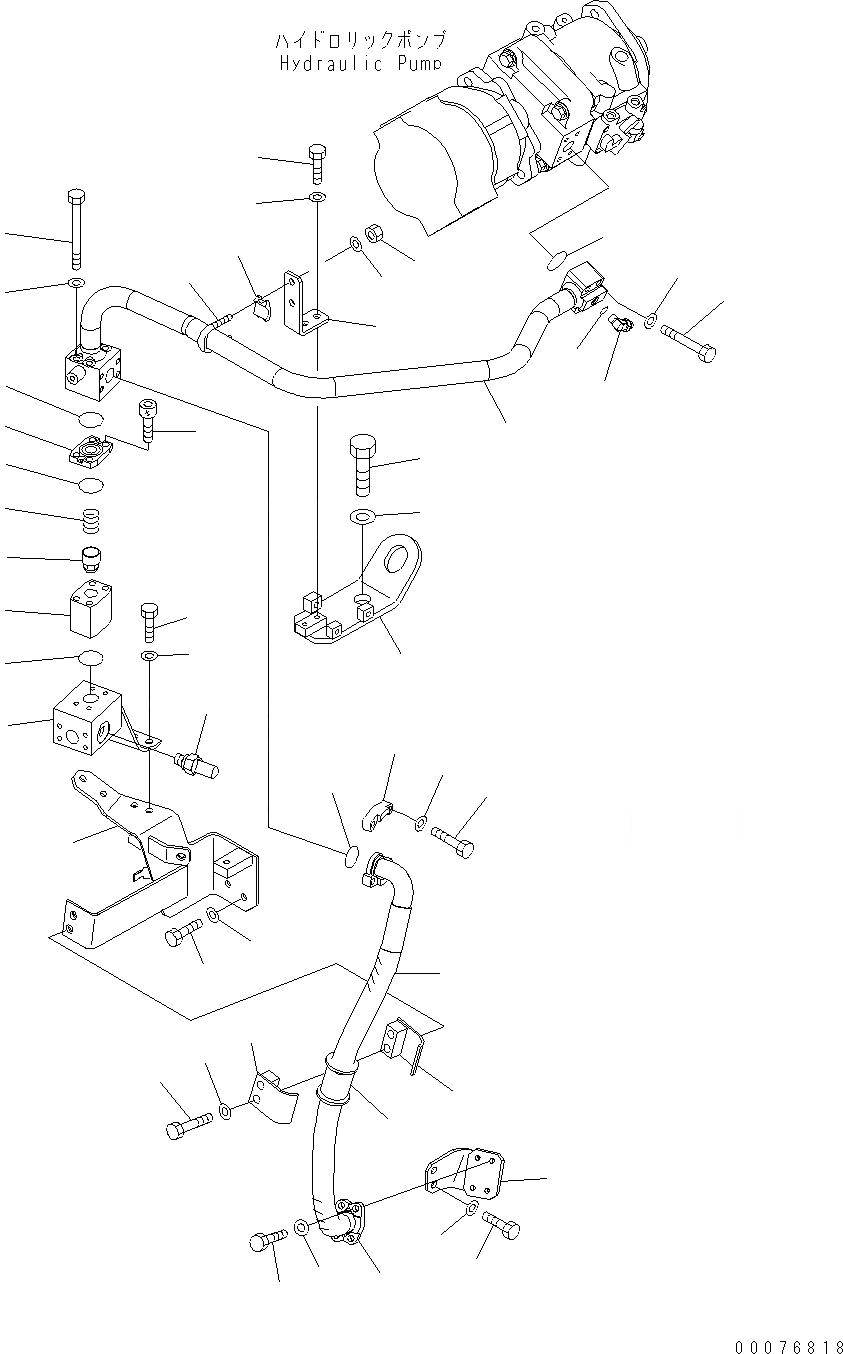 ハイドロリックポンプ
Hydraulic Pump

00076818