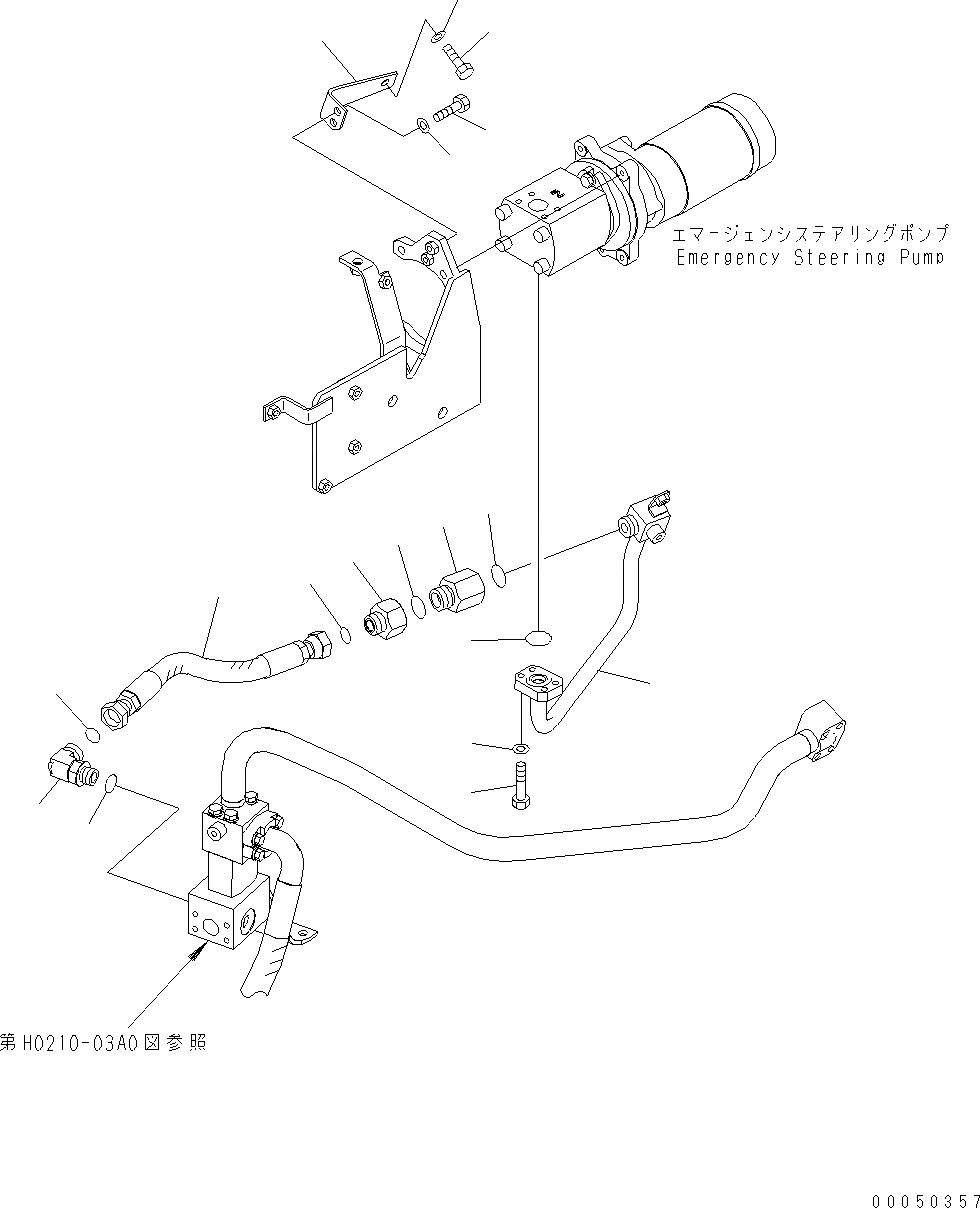 エマージェンシステアリングポンプ
Emergency Steering Pump

第H0210-03A0図参照

00050357