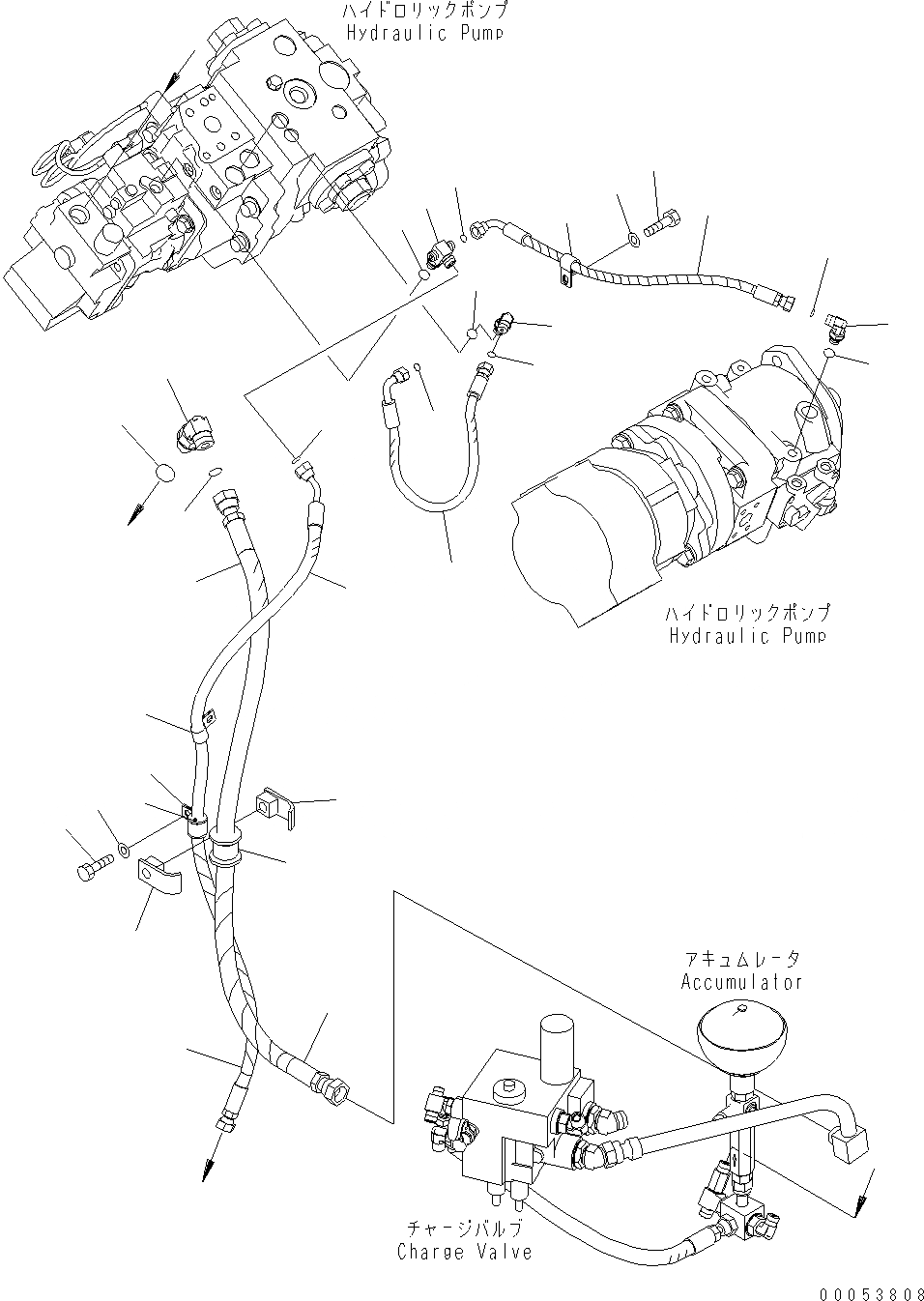 ハイドロリックポンプ
Hydraulic Pump

ハイドロリックポンプ
Hydraulic Pump

アキュムレータ
Accumulator

チャージバルブ
Charge Valve

00053808