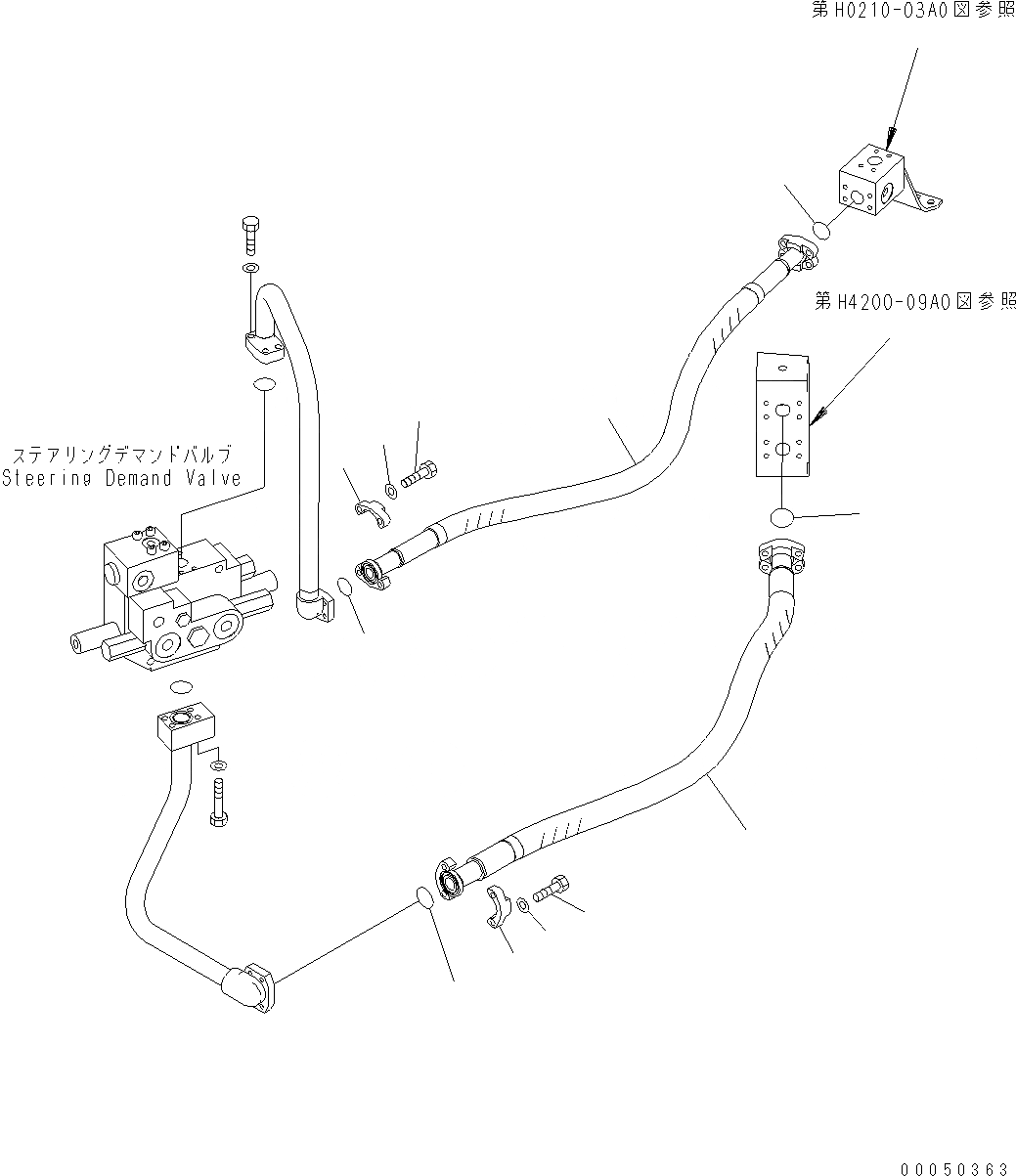 第H0210-03A0図参照

第H4200-09A0図参照

ステアリングデマンドバルブ
Steering Demand Valve

00050363