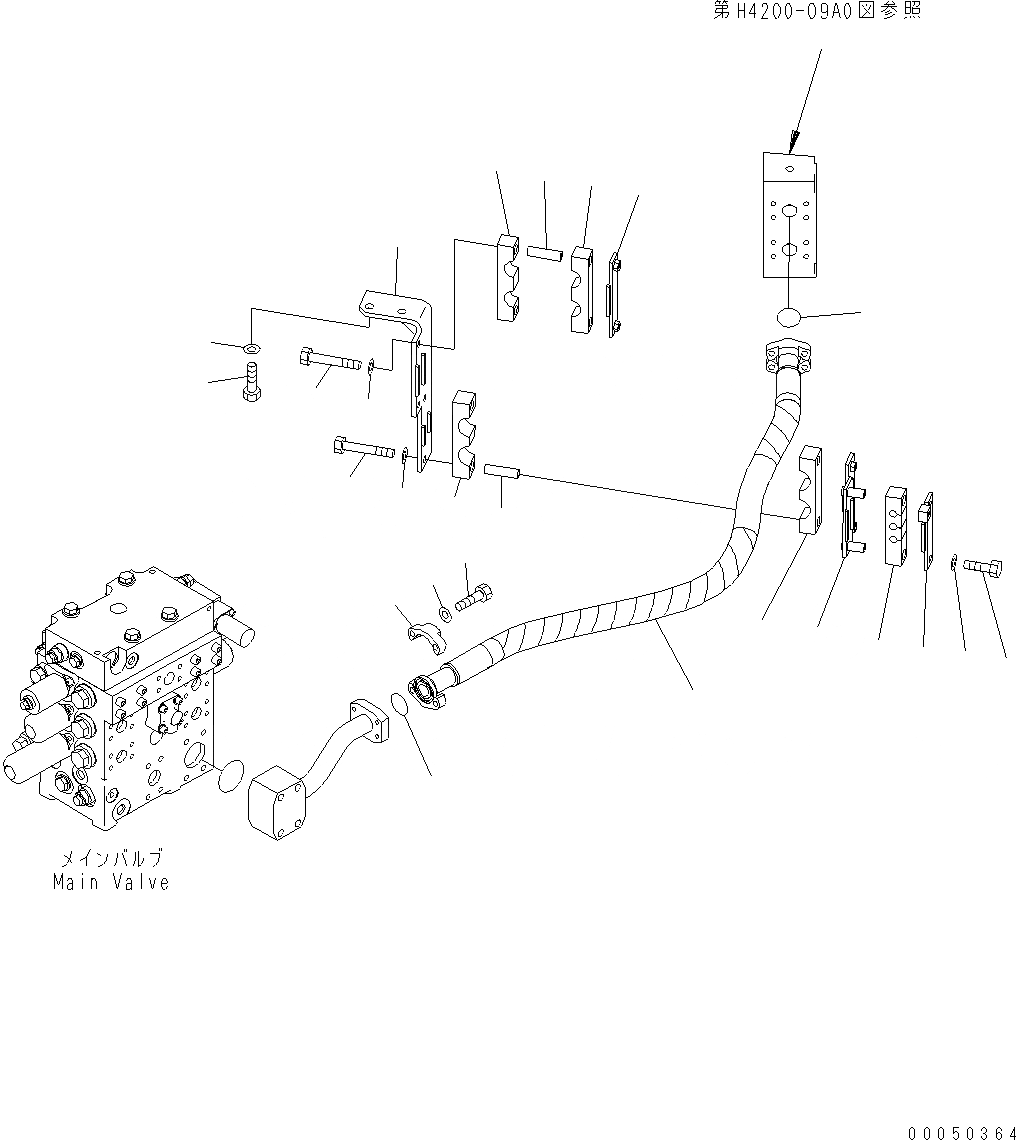 第H4200-09A0図参照

メインバルブ
Main Valve

00050364