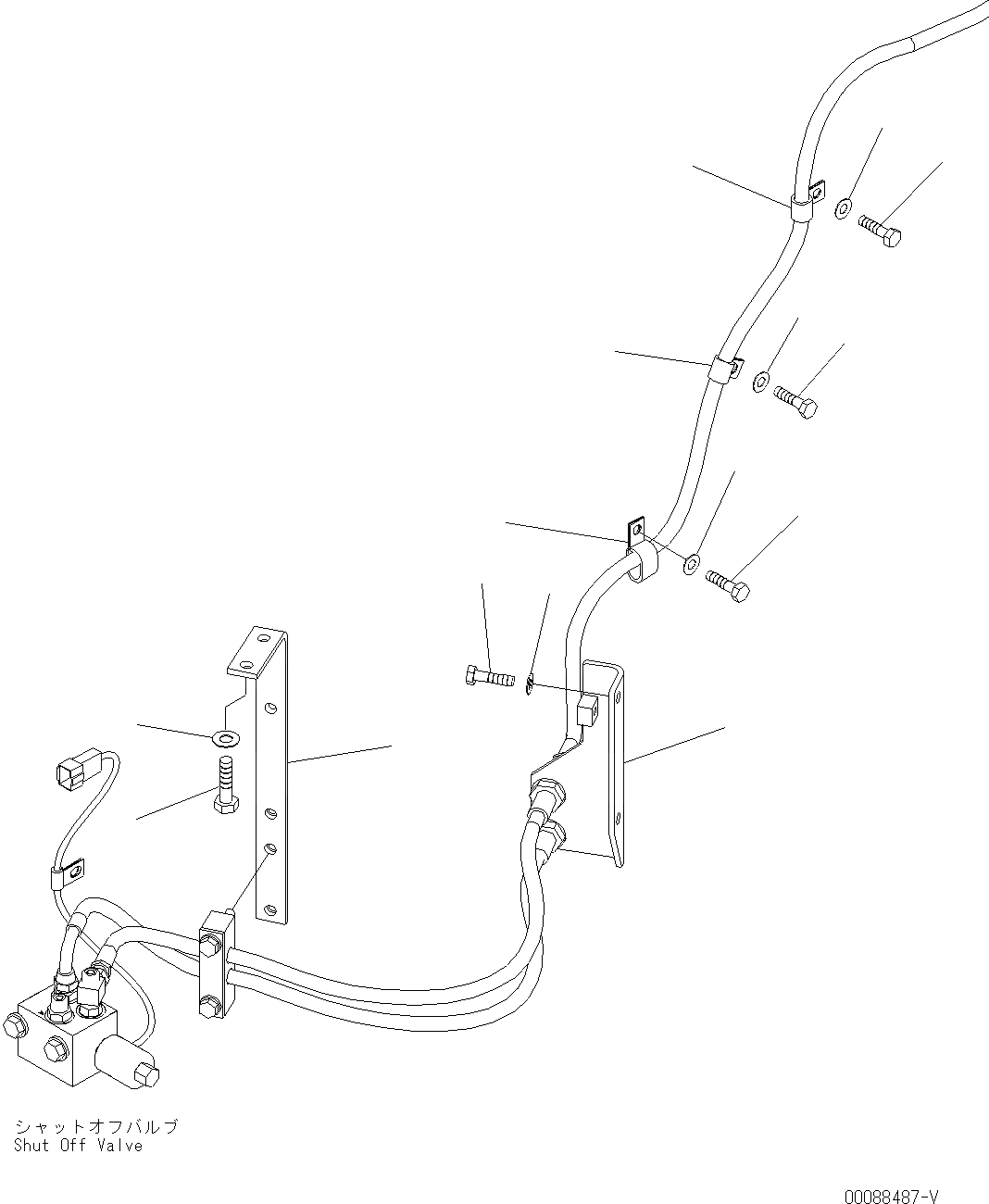 シャットオフバルブ
Shut Off Valve

00088487-V