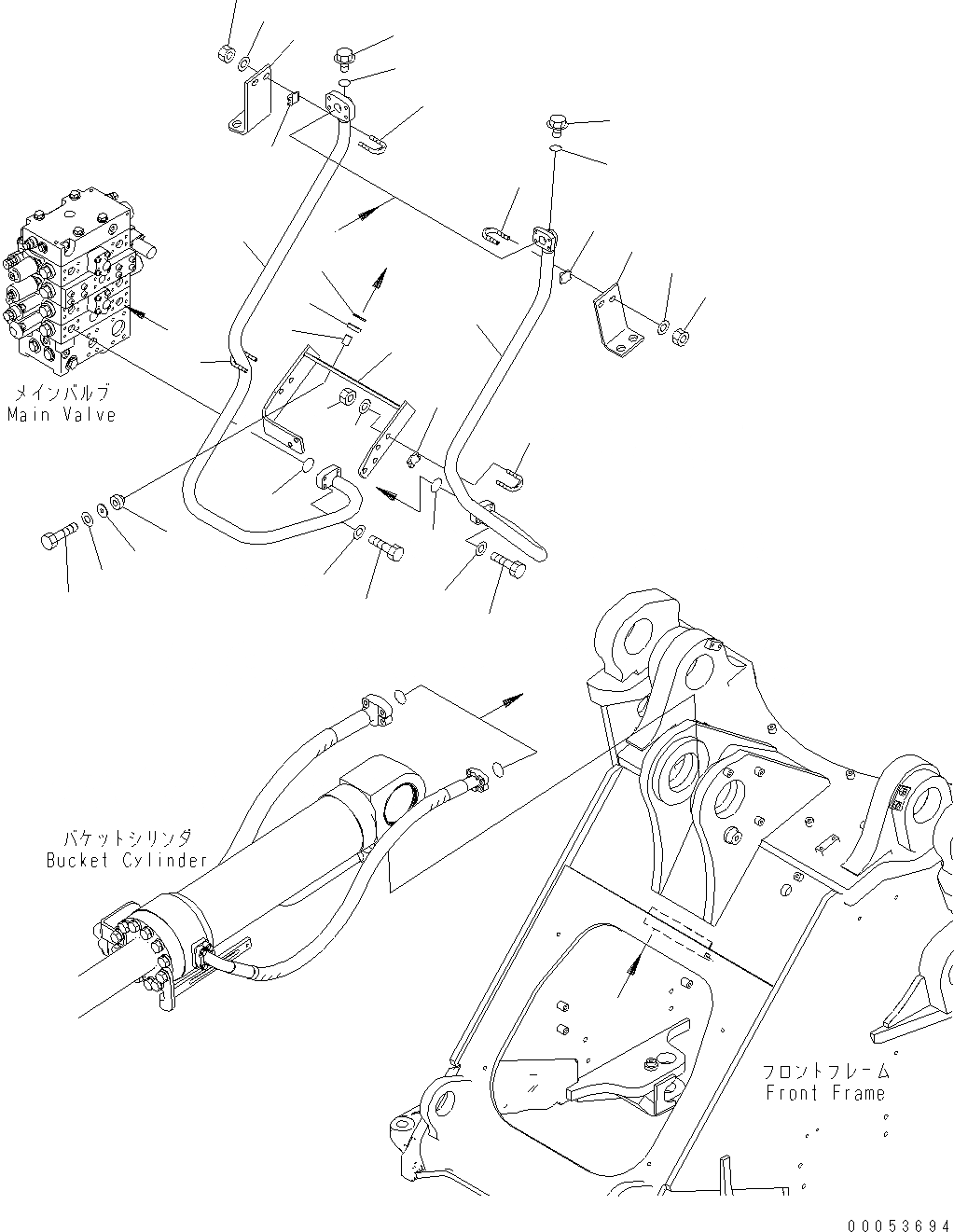 メインバルブ
Main Valve

バケットシリンダ
Bucket Cylinder

フロントフレーム
Front Frame

00053694