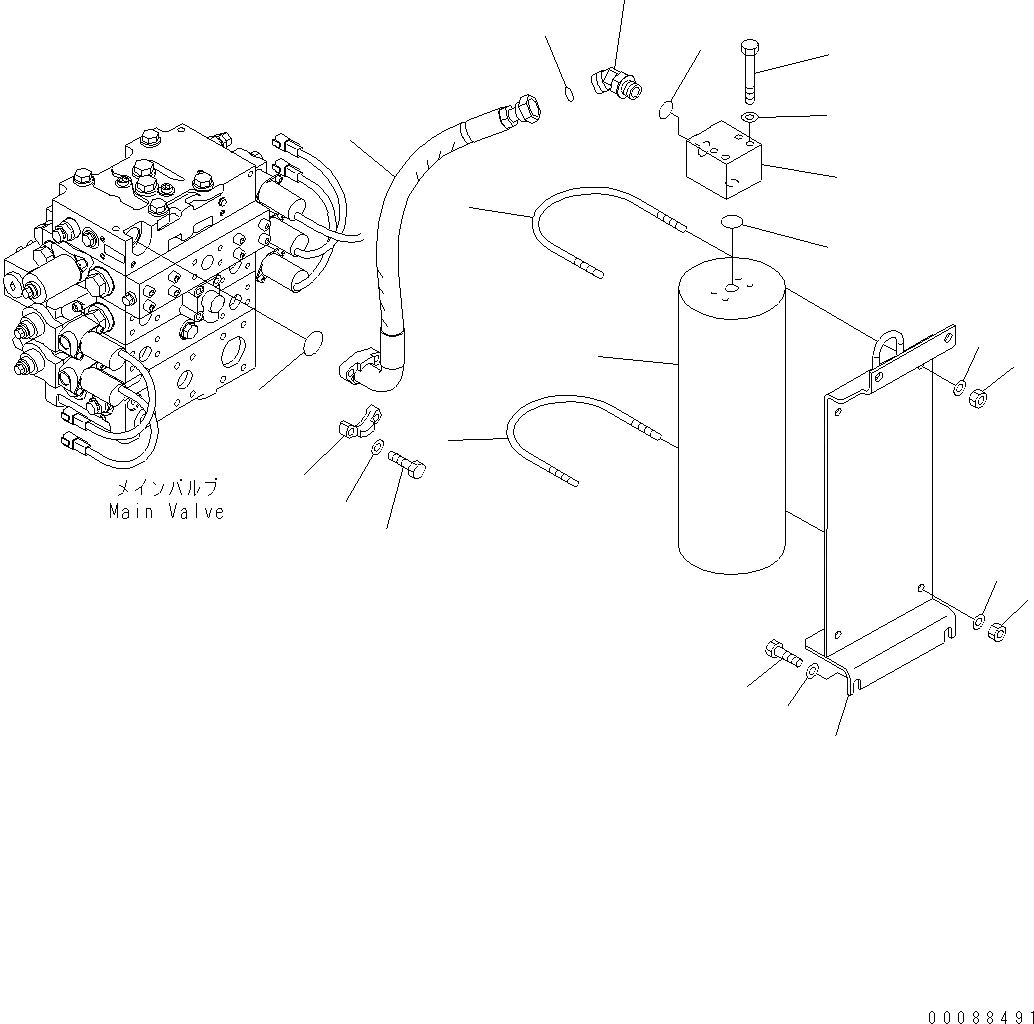 メインバルブ
Main Valve

00088491