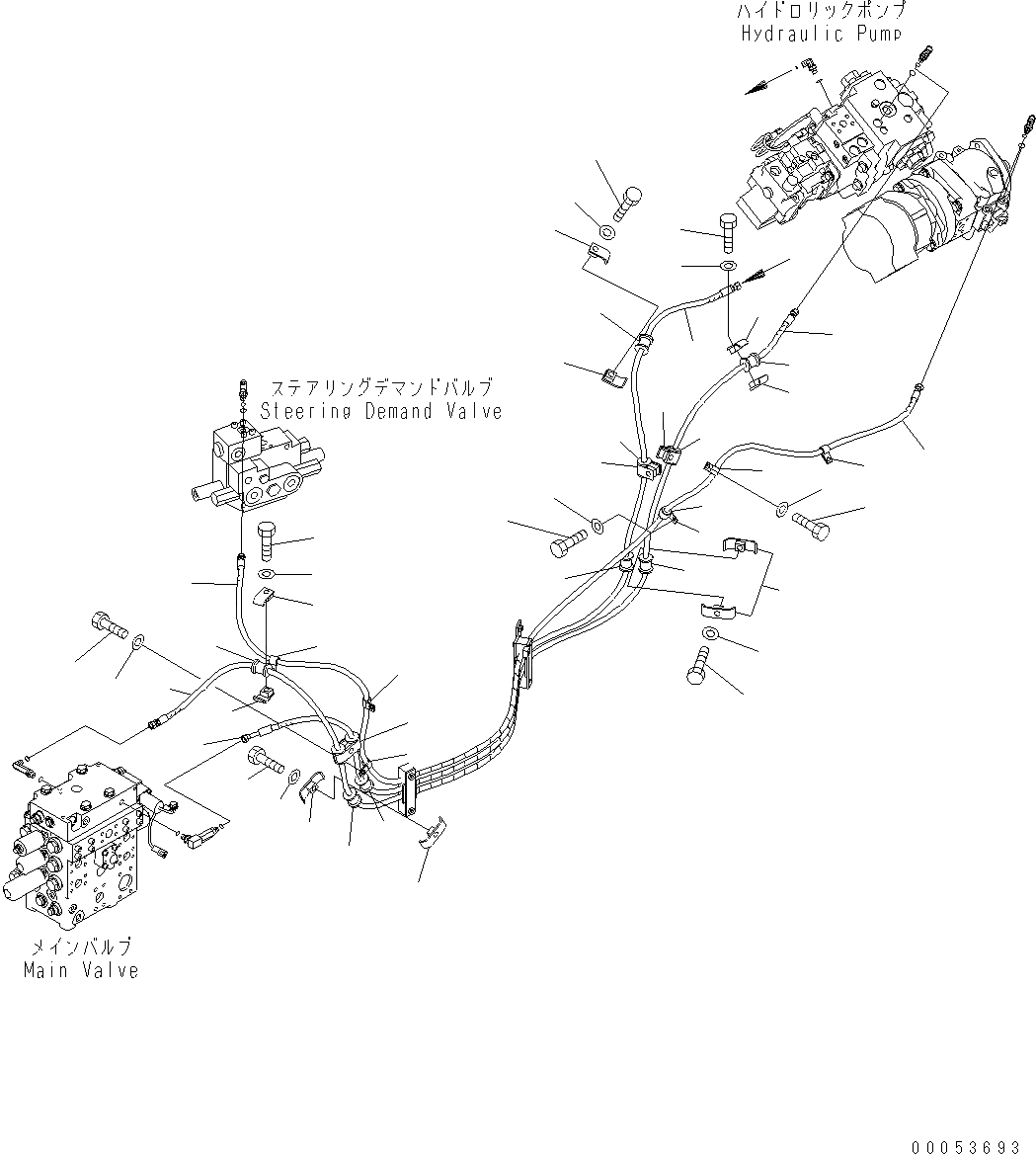 ハイドロリックポンプ
Hydraulic Pump

ステアリングデマンドバルブ
Steering Demand Valve

メインバルブ
Main Valve

00053693