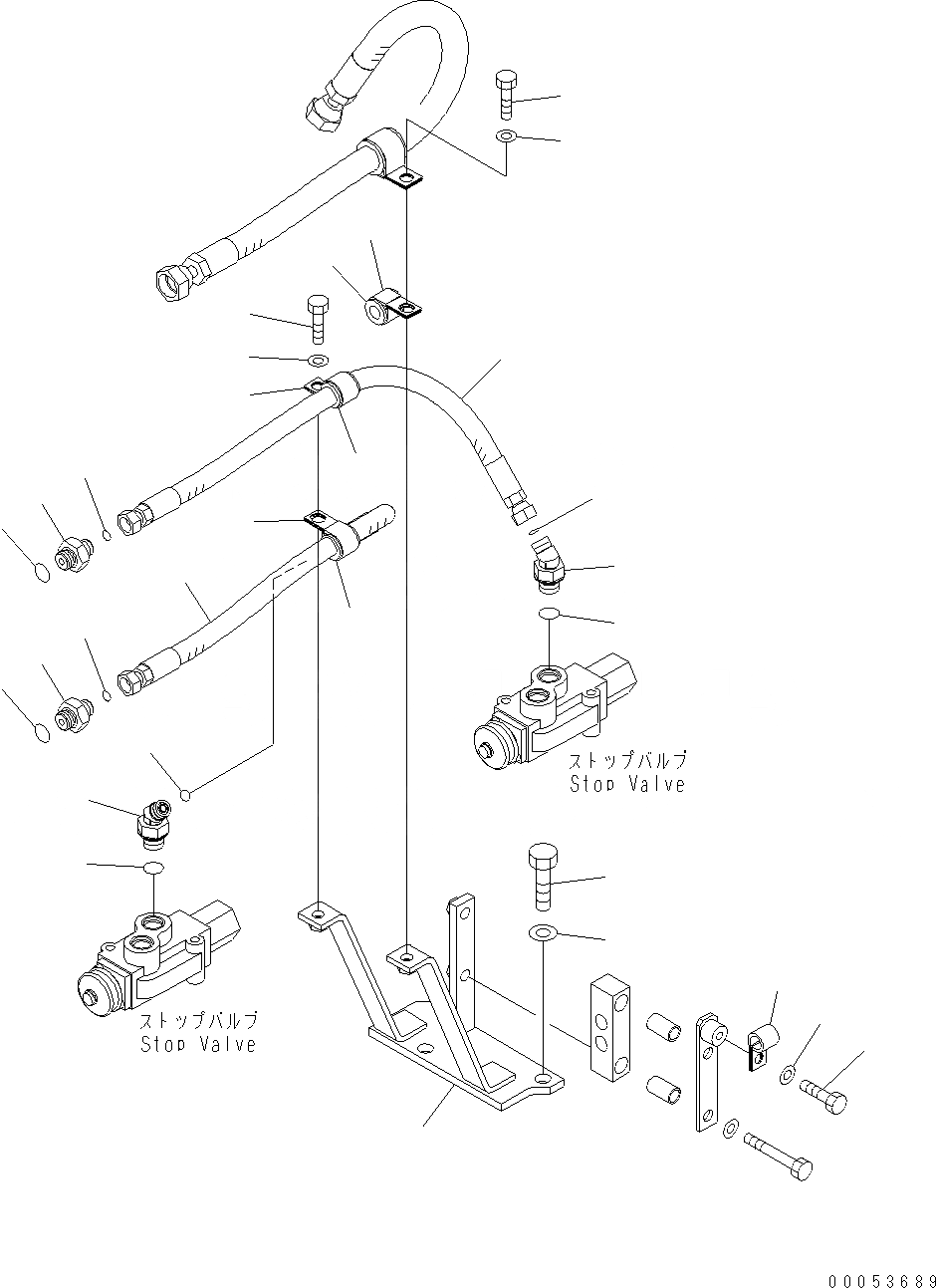 ストップバルブ
Stop Valve

ストップバルブ
Stop Valve

00053689