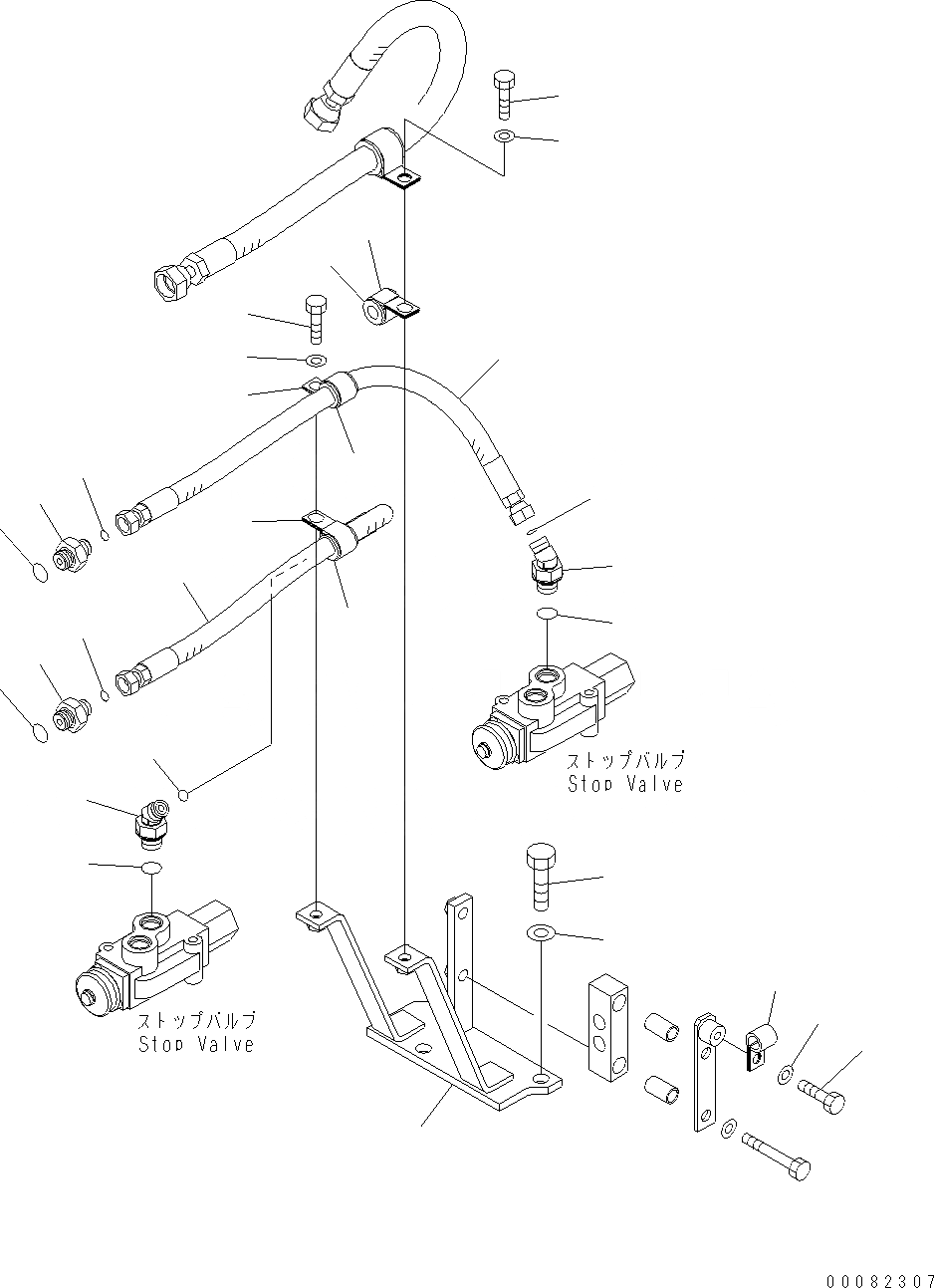 ストップバルブ
Stop Valve

ストップバルブ
Stop Valve

00082307