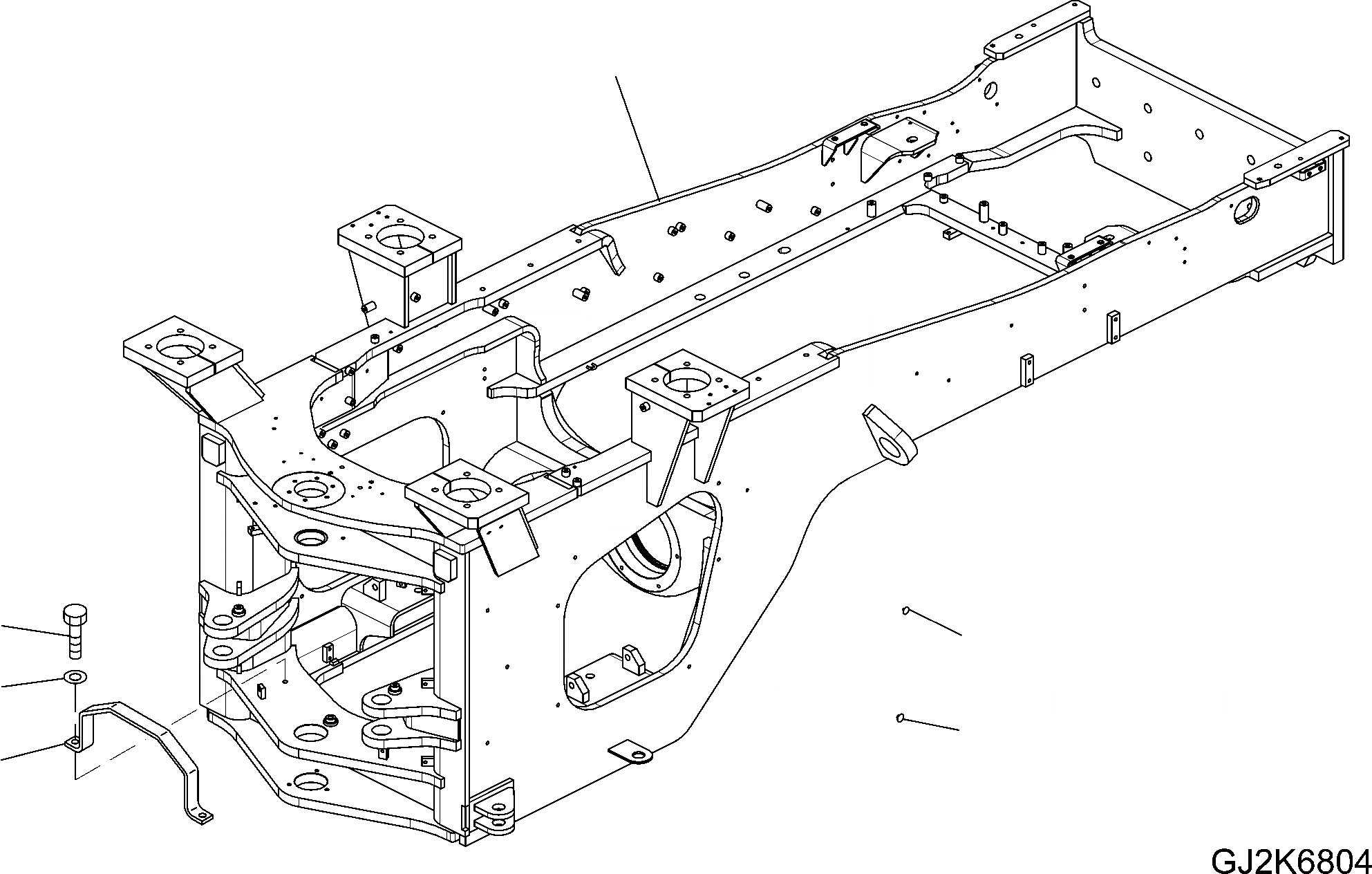 GJ2K6804