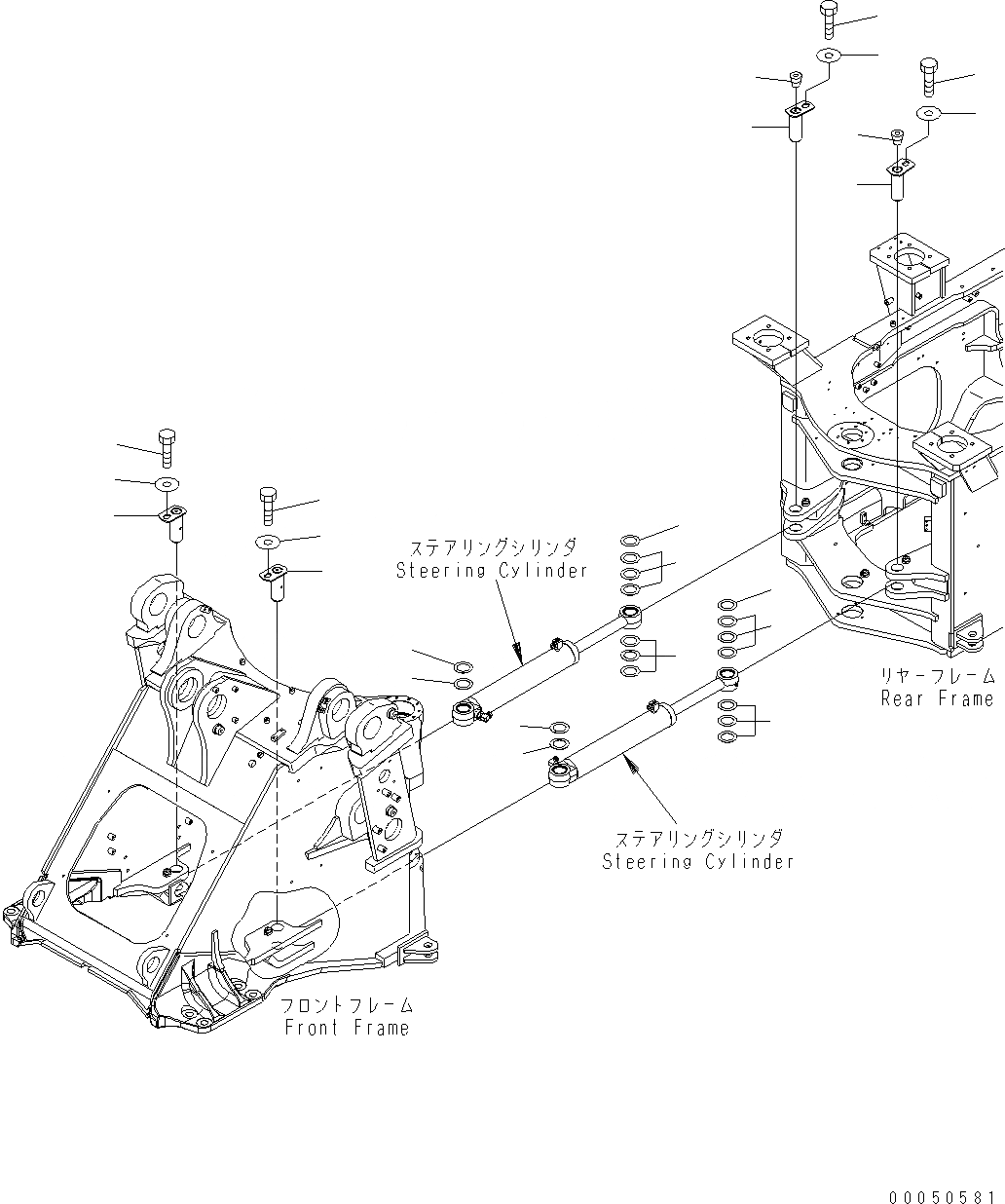 ステアリングシリンダ
Steering Cylinder

リヤーフレーム
Rear Frame

ステアリングシリンダ
Steering Cylinder

フロントフレーム
Front Frame

00050581