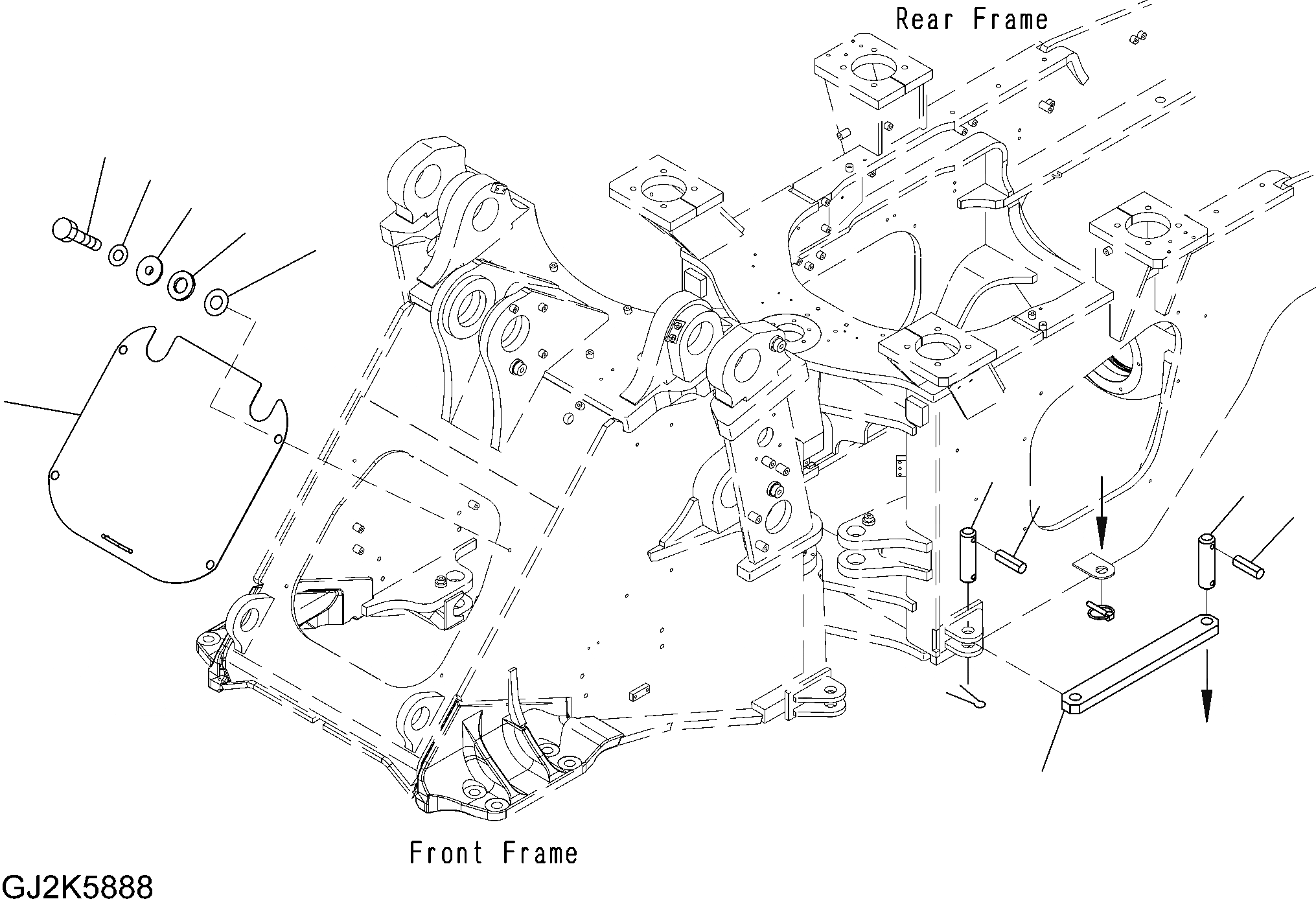 Rear Frame

Front Frame

GJ2K5888