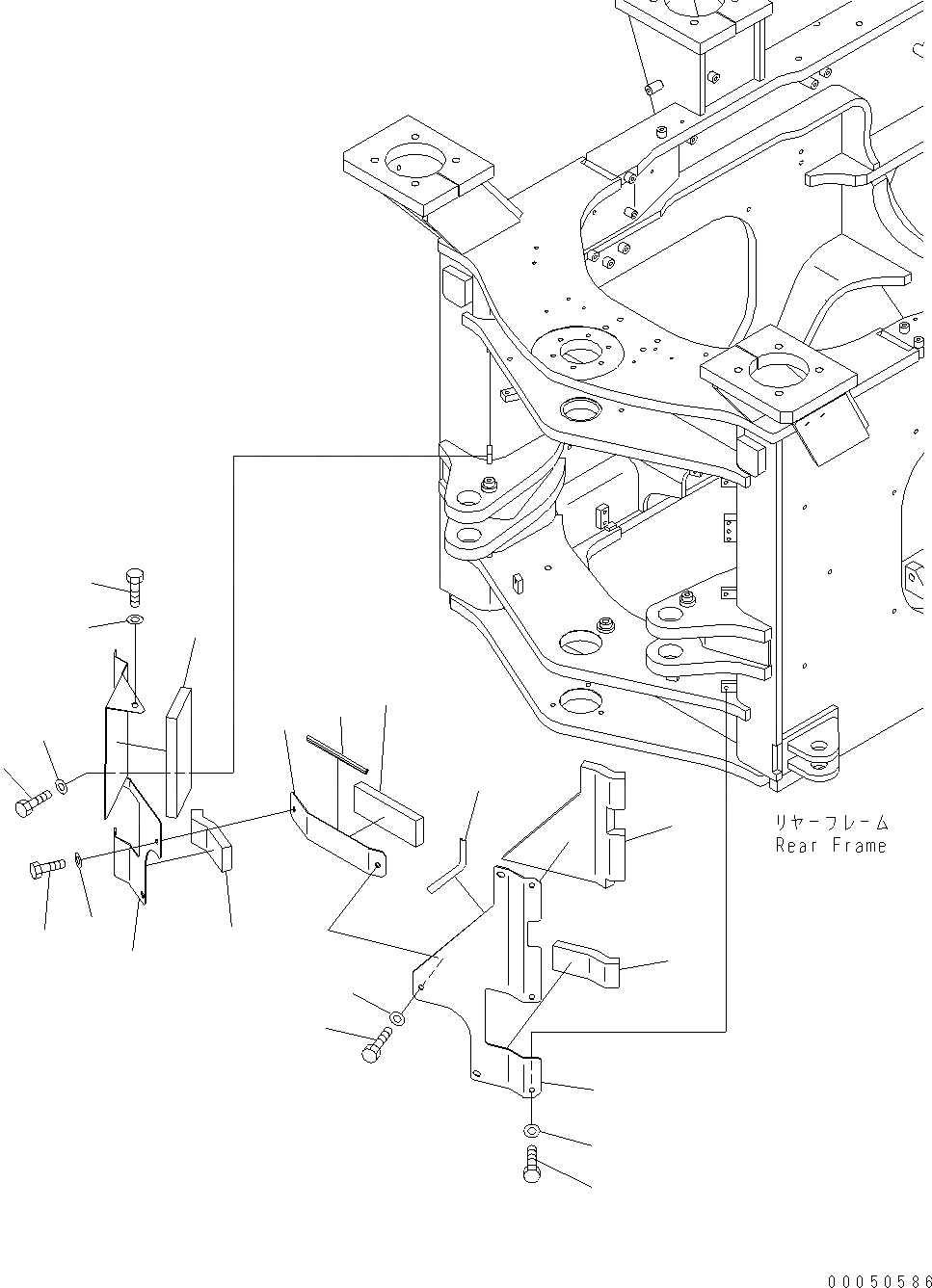 リヤーフレーム
Rear Frame

00050586