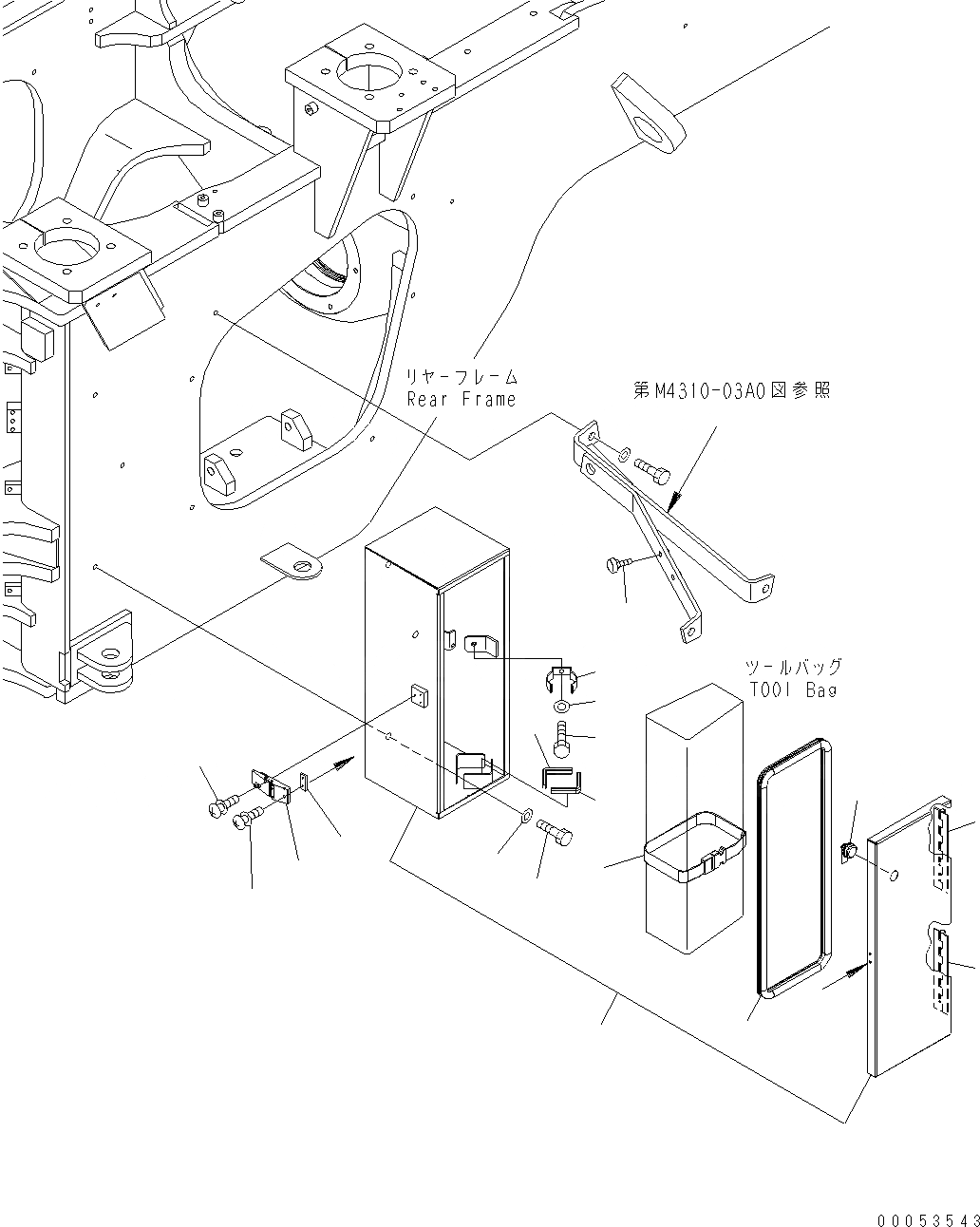 リヤーフレーム
Rear Frame

第M4310-03A0図参照

ツールバッグ
TOOl Bag

00053543