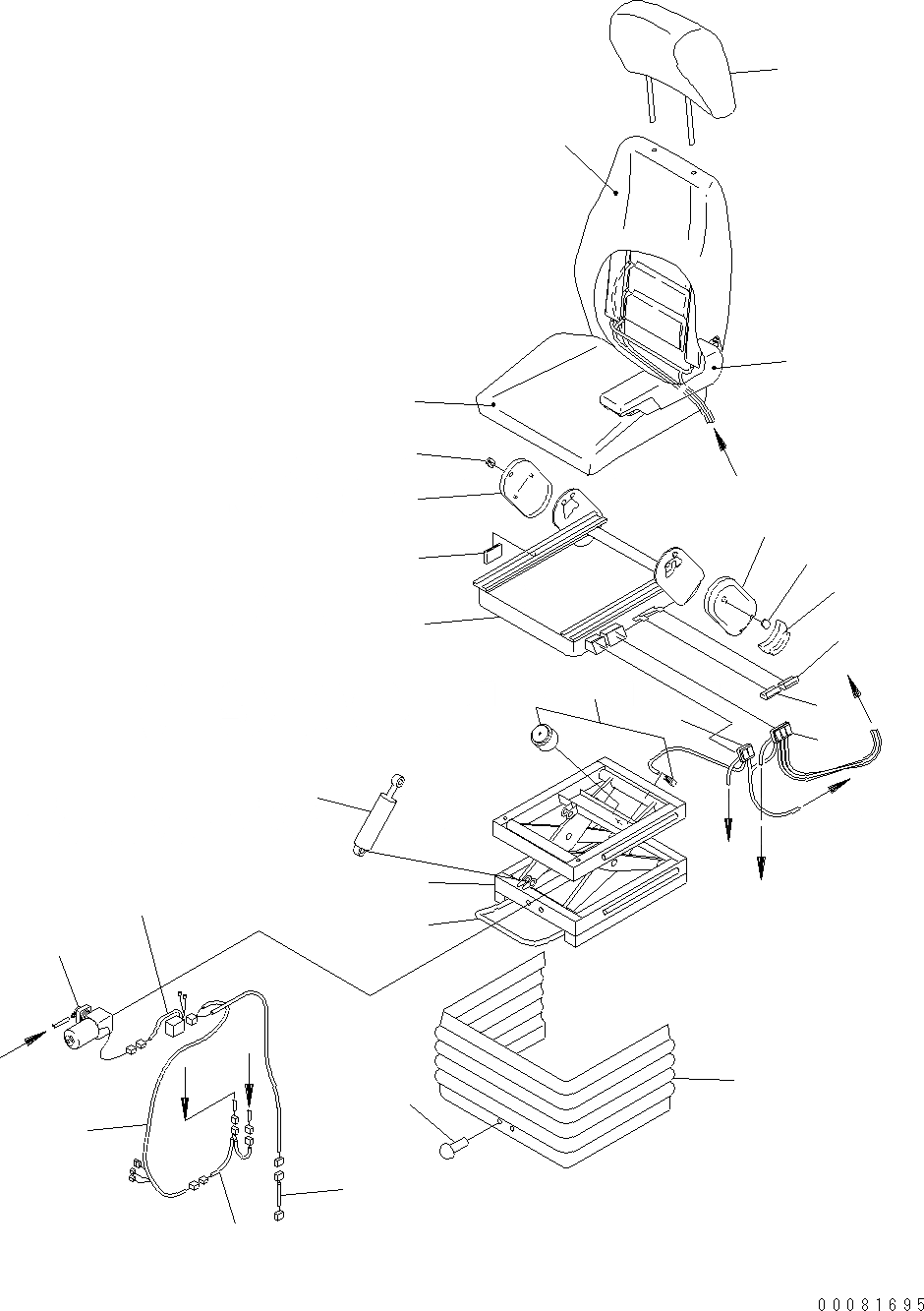 00081695